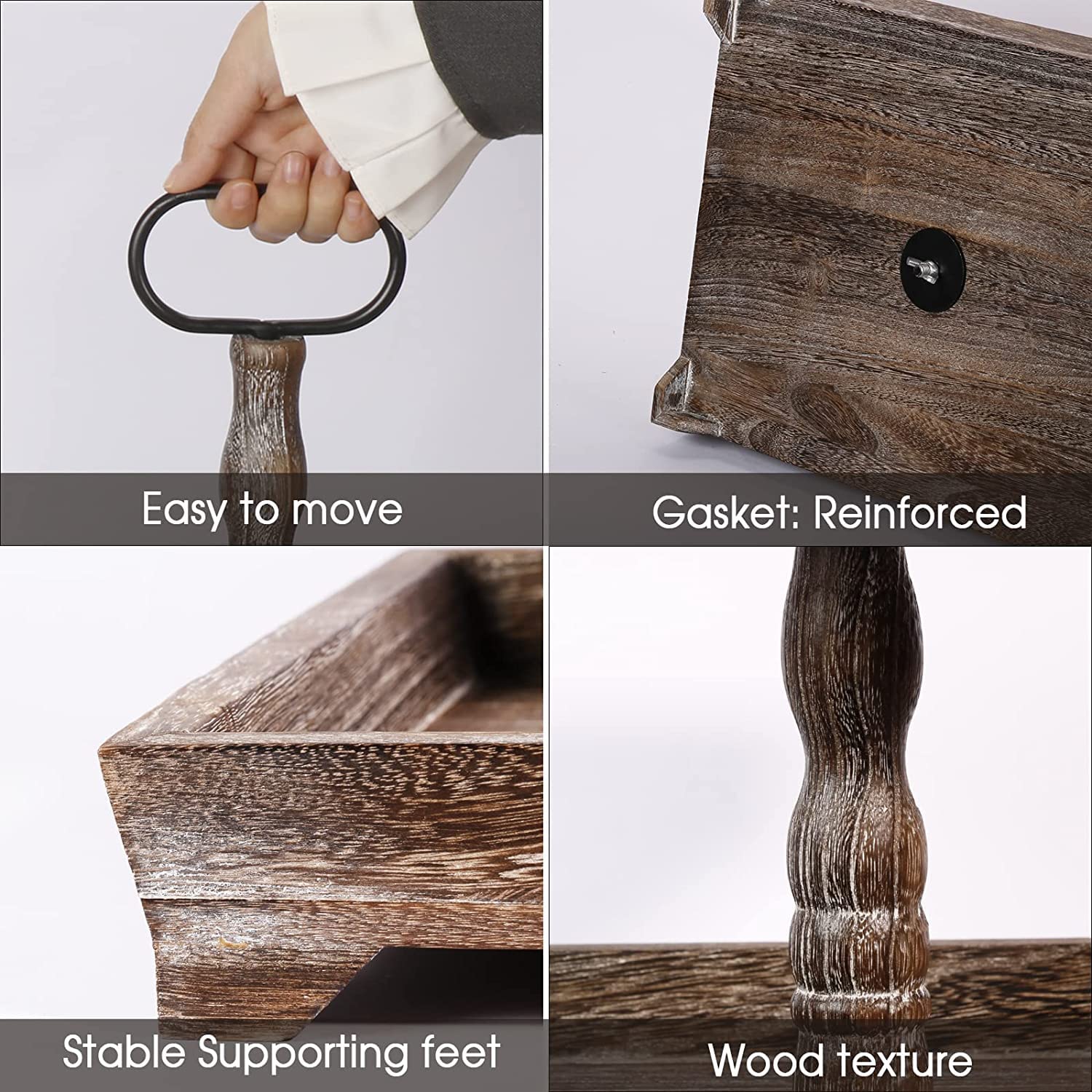 Easy to move

Gasket: Reinforced

Stable Supporting feet

Wood texture