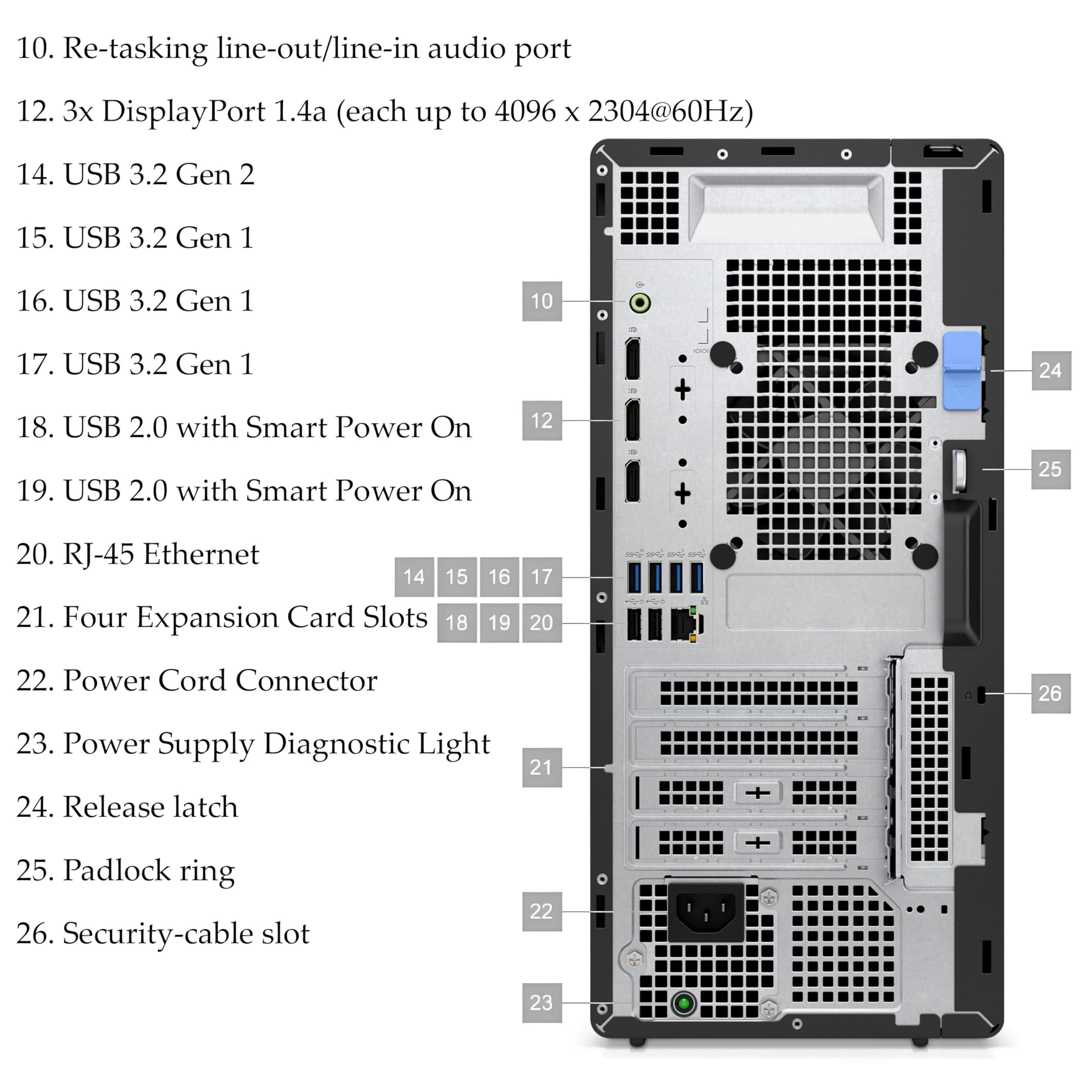 10. Re-tasking line-out/line-in audio port

12. 3x DisplayPort 1.4a (each up to 4096 x 2304@60Hz)

14. USB 3.2 Gen 2

15. USB 3.2 Gen 1

16. USB 3.2 Gen 1

17. USB 3.2 Gen 1

18. USB 2.0 with Smart Power On

19. USB 2.0 with Smart Power On

20. RJ-45 Ethernet

21. Four Expansion Card Slots

22. Power Cord Connector

23. Power Supply Diagnostic Light

24. Release latch

25. Padlock ring

26. Security-cable slot

10

12

14 15 16 17

18 19 20

21

22

23

24

25

26