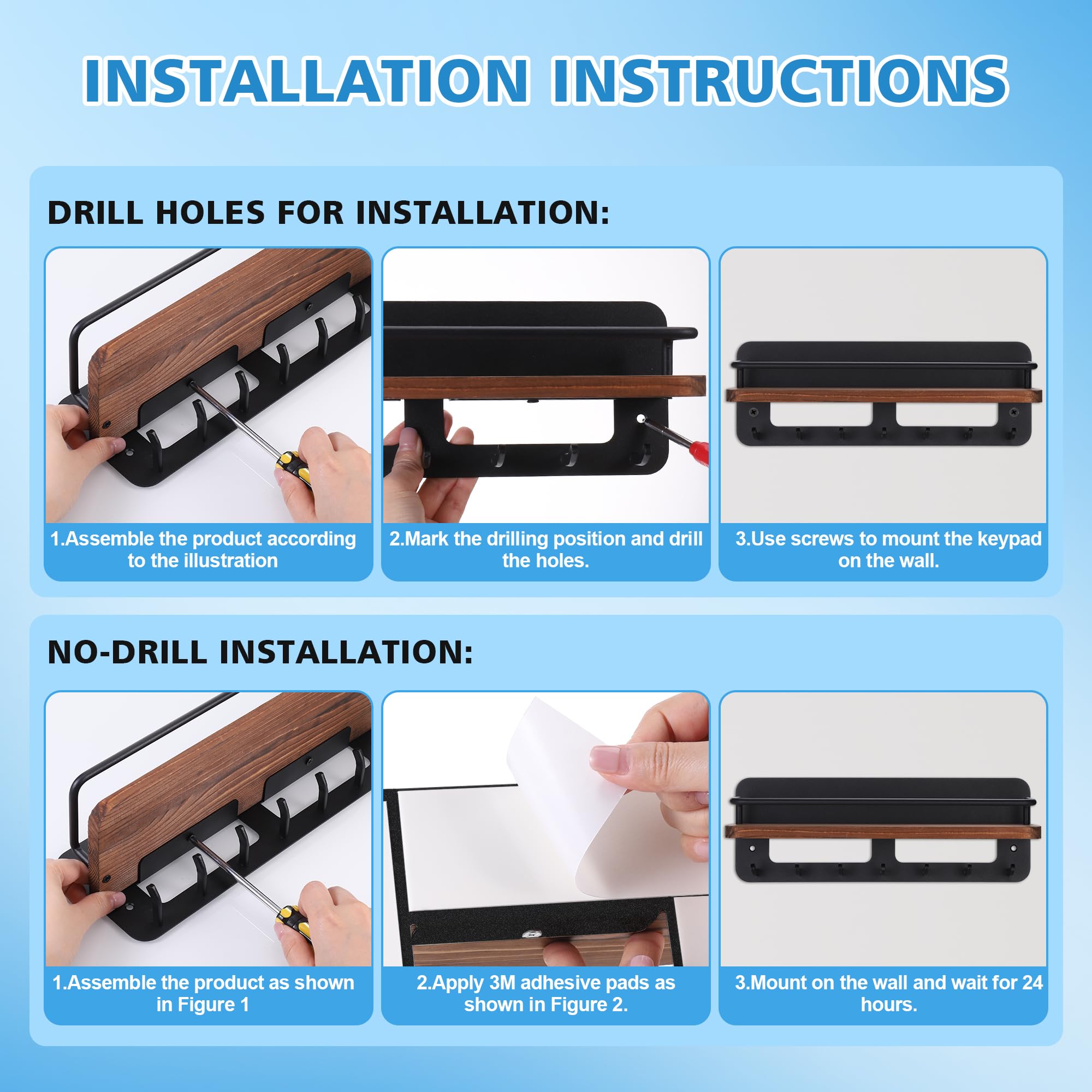 INSTALLATION INSTRUCTIONS

DRILL HOLES FOR INSTALLATION:

1.Assemble the product according to the illustration

2.Mark the drilling position and drill the holes.

3.Use screws to mount the keypad on the wall.

NO-DRILL INSTALLATION:

1.Assemble the product as shown in Figure 1

2.Apply 3M adhesive pads as shown in Figure 2.

3.Mount on the wall and wait for 24 hours.