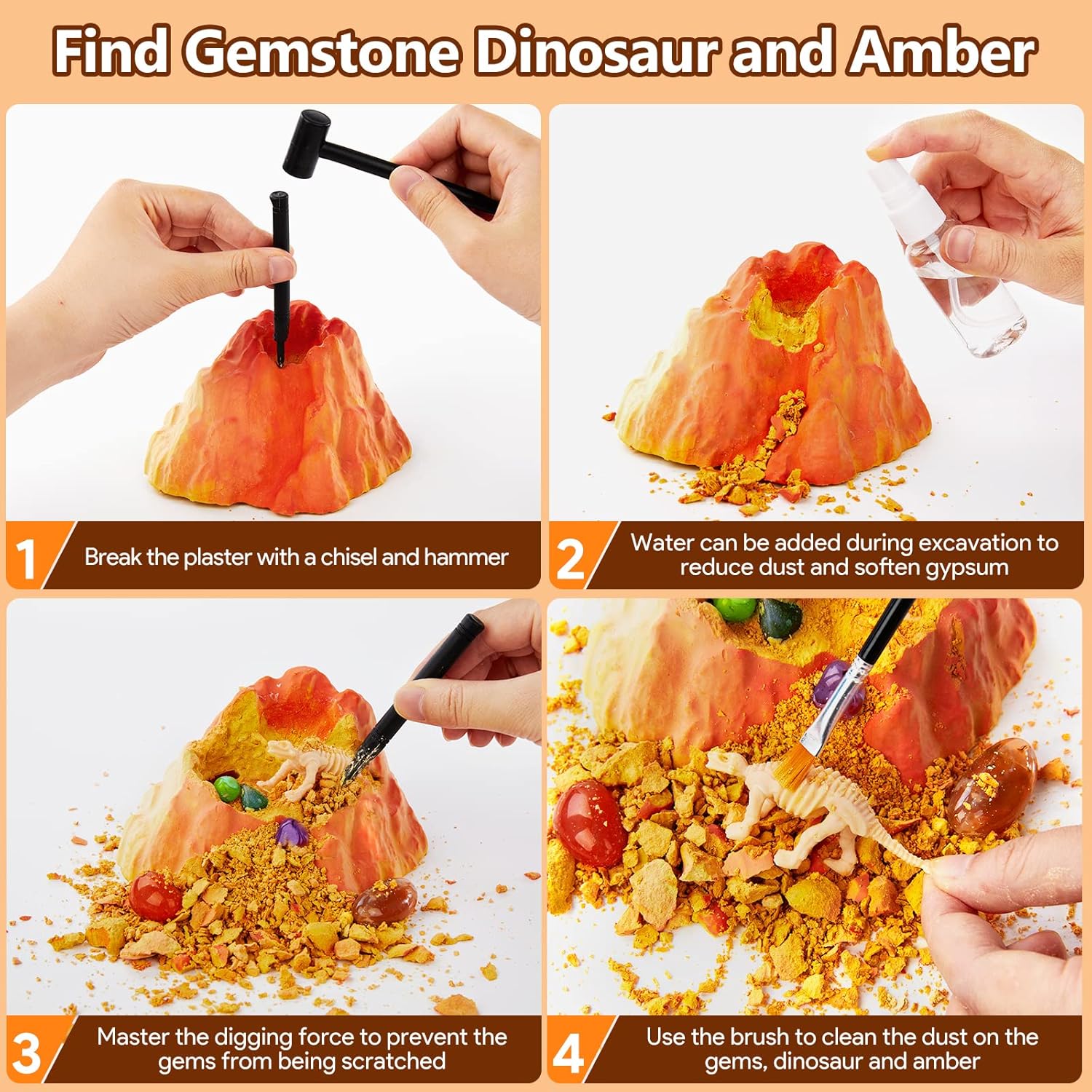 Find Gemstone Dinosaur and Amber

1 Break the plaster with a chisel and hammer

2 Water can be added during excavation to reduce dust and soften gypsum

3 Master the digging force to prevent the gems from being scratched

4 Use the brush to clean the dust on the gems, dinosaur and amber