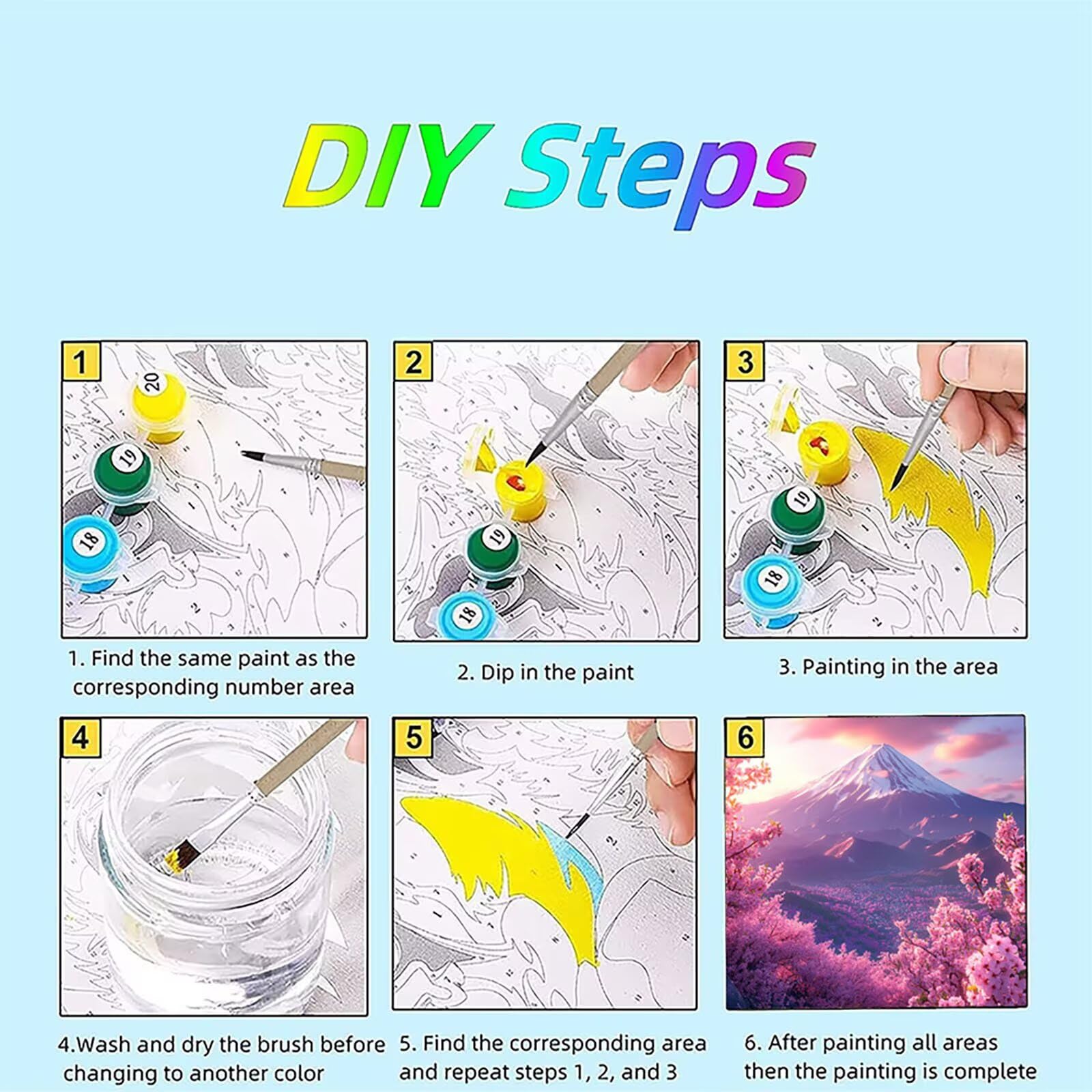 DIY Steps

1

20

19

18

1. Find the same paint as the corresponding number area

2

19

18

2. Dip in the paint

3

19

18

3. Painting in the area

4

4.Wash and dry the brush before changing to another color

5

5. Find the corresponding area and repeat steps 1, 2, and 3

6

6. After painting all areas then the painting is complete