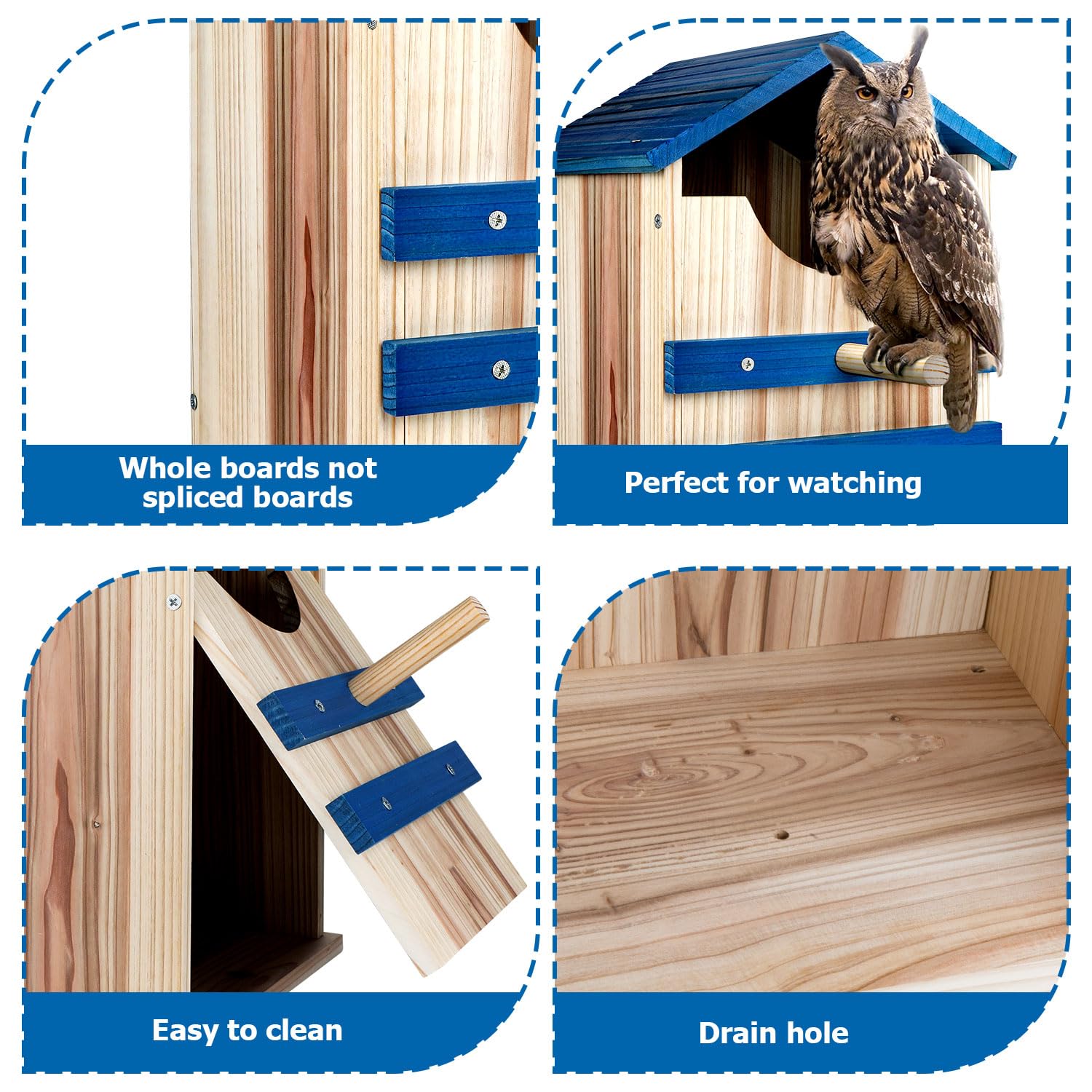 Whole boards not spliced boards

Perfect for watching

Easy to clean

Drain hole