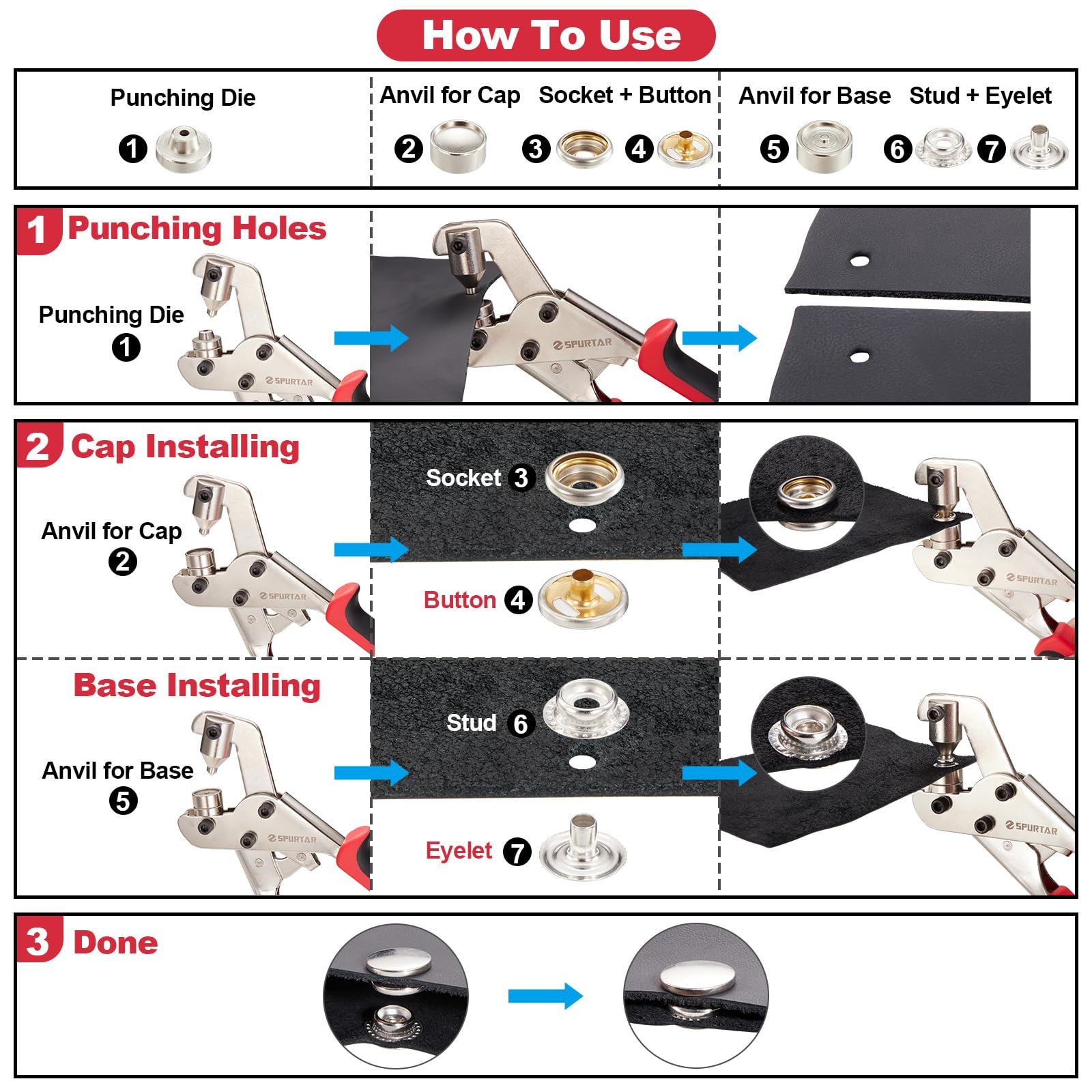 How To Use

Punching Die
1

Anvil for Cap
2

Socket + Button
3 4

Anvil for Base
5

Stud + Eyelet
6 7

1 Punching Holes

Punching Die
1

SPURTAR

SPURTAR

2 Cap Installing

Anvil for Cap
2

SPURTAR

Socket 3

Button 4

SPURTAR

Base Installing

Anvil for Base
5

SPURTAR

Stud 6

Eyelet 7

SPURTAR

3 Done