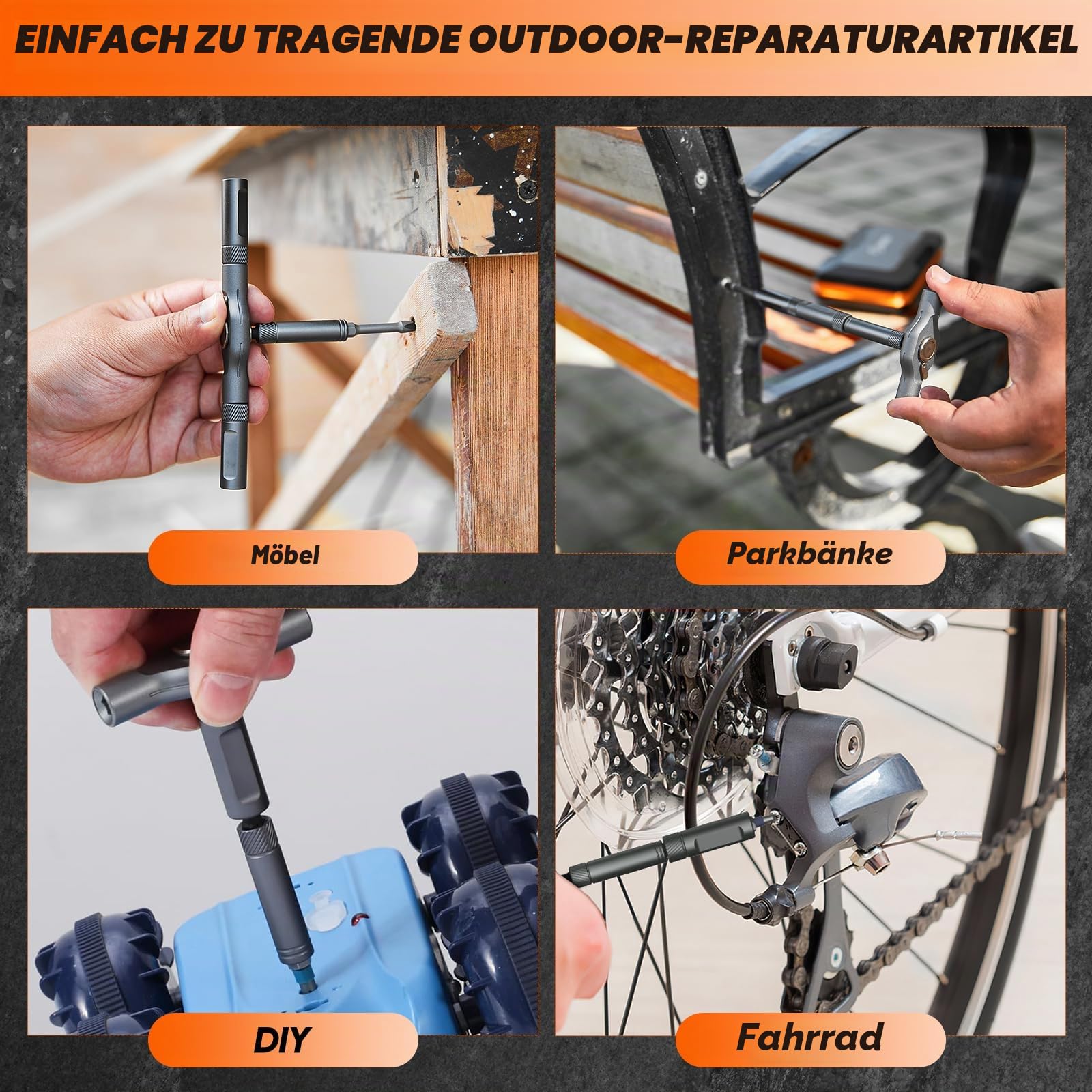 EINFACH ZU TRAGENDE OUTDOOR-REPARATURARTIKEL

Möbel

Parkbänke

DIY

Fahrrad