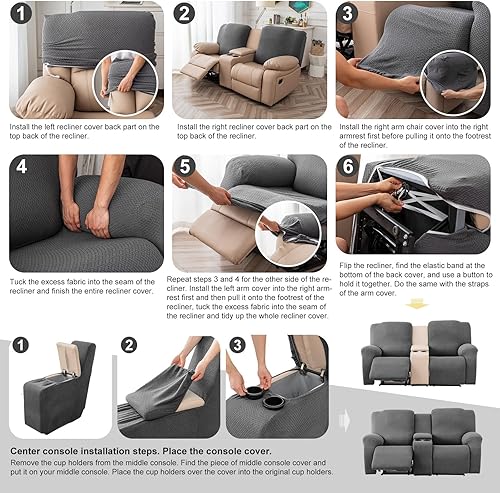 1

Install the left recliner cover back part on the top back of the recliner.

2

Install the right recliner cover back part on the top back of the recliner.

3

Install the right arm chair cover into the right armrest first before pulling it onto the footrest of the recliner.

4

Tuck the excess fabric into the seam of the recliner and finish the entire recliner cover.

5

Repeat steps 3 and 4 for the other side of the recliner. Install the left arm cover into the right armrest first and then pull it onto the footrest of the recliner, tuck the excess fabric into the seam of the recliner and tidy up the whole recliner cover.

6

Flip the recliner, find the elastic band at the bottom of the back cover, and use a button to hold it together. Do the same with the straps of the arm cover.

1

2

3

Center console installation steps. Place the console cover.
Remove the cup holders from the middle console. Find the piece of middle console cover and put it on your middle console. Place the cup holders over the cover into the original cup holders.