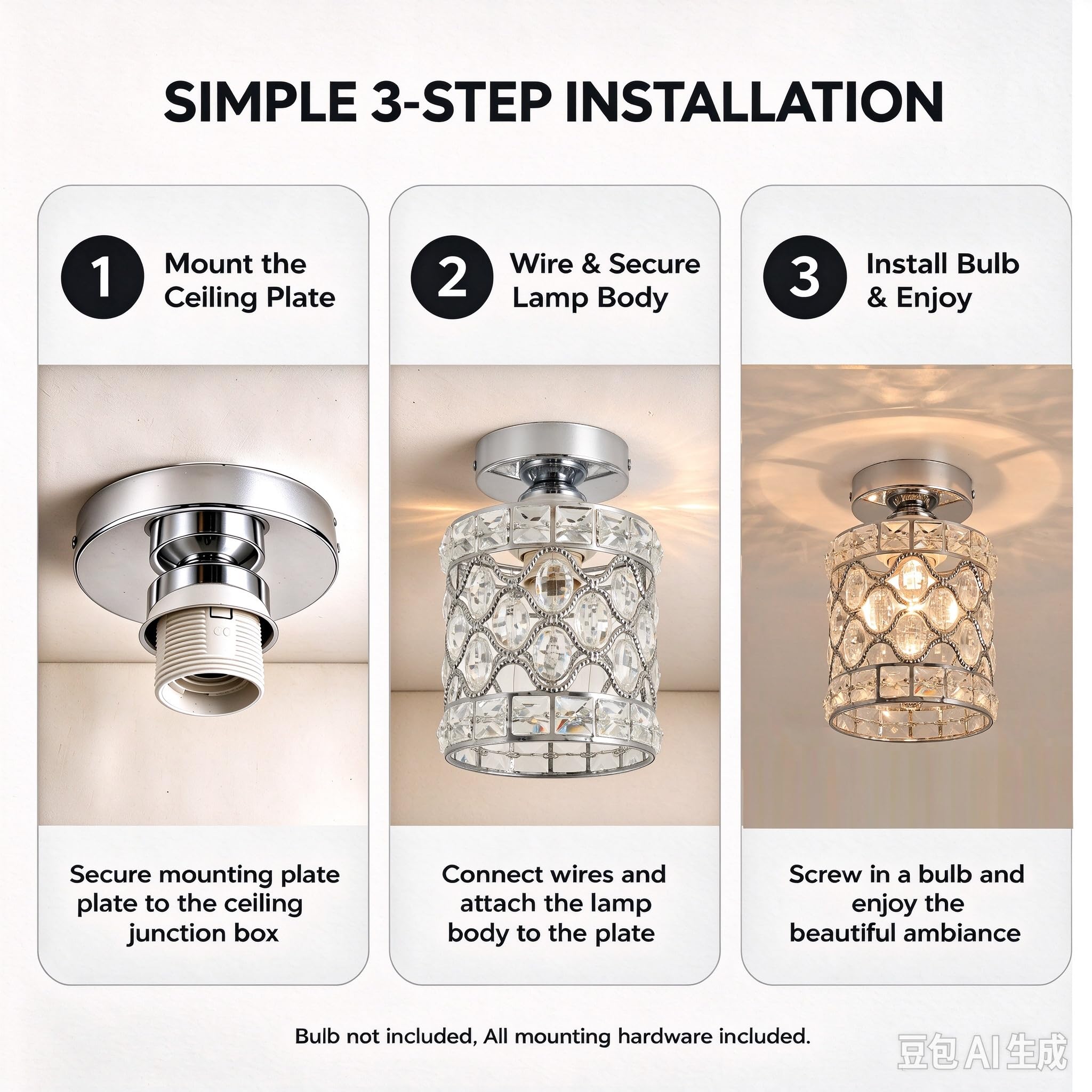 SIMPLE 3-STEP INSTALLATION

1
Mount the
Ceiling Plate

Secure mounting plate plate to the ceiling junction box

2
Wire & Secure
Lamp Body

Connect wires and attach the lamp body to the plate

3
Install Bulb
& Enjoy

Screw in a bulb and enjoy the beautiful ambiance

Bulb not included, All mounting hardware included.

豆包AI生成