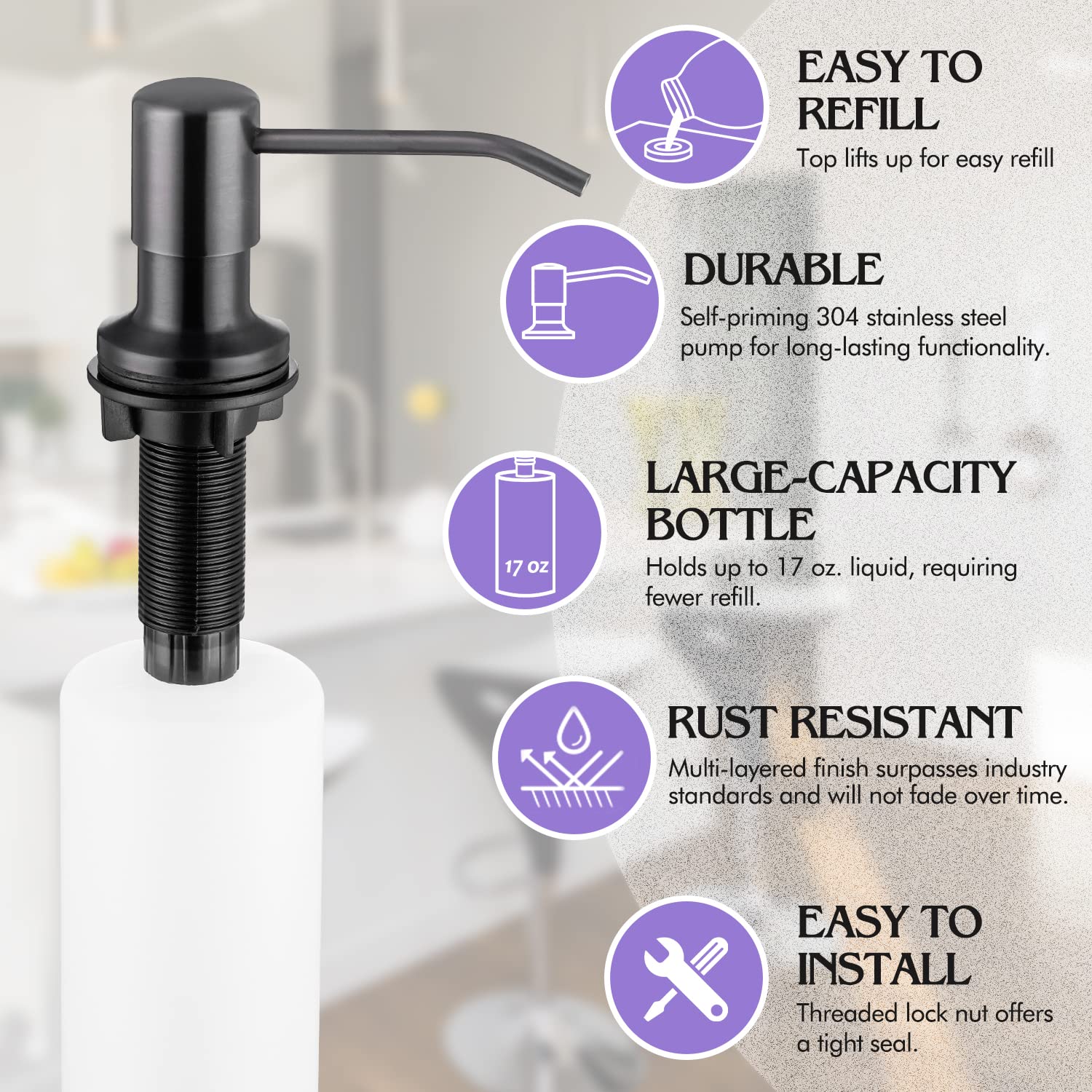 EASY TO REFILL
Top lifts up for easy refill

DURABLE
Self-priming 304 stainless steel pump for long-lasting functionality.

17 oz

LARGE-CAPACITY BOTTLE
Holds up to 17 oz. liquid, requiring fewer refill.

RUST RESISTANT
Multi-layered finish surpasses industry standards and will not fade over time.

EASY TO INSTALL
Threaded lock nut offers a tight seal.