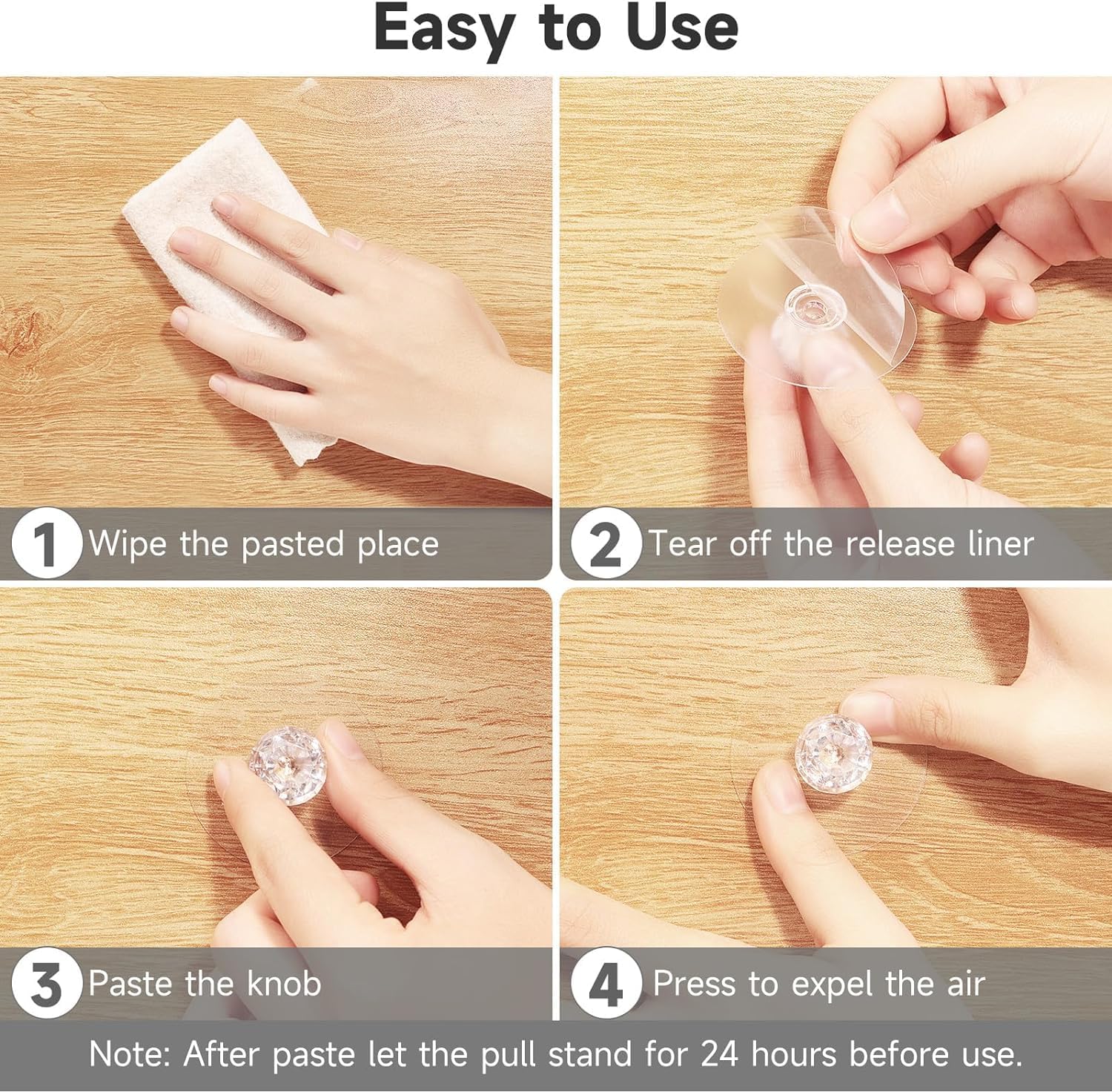 Easy to Use

1 Wipe the pasted place

2 Tear off the release liner

3 Paste the knob

4 Press to expel the air

Note: After paste let the pull stand for 24 hours before use.