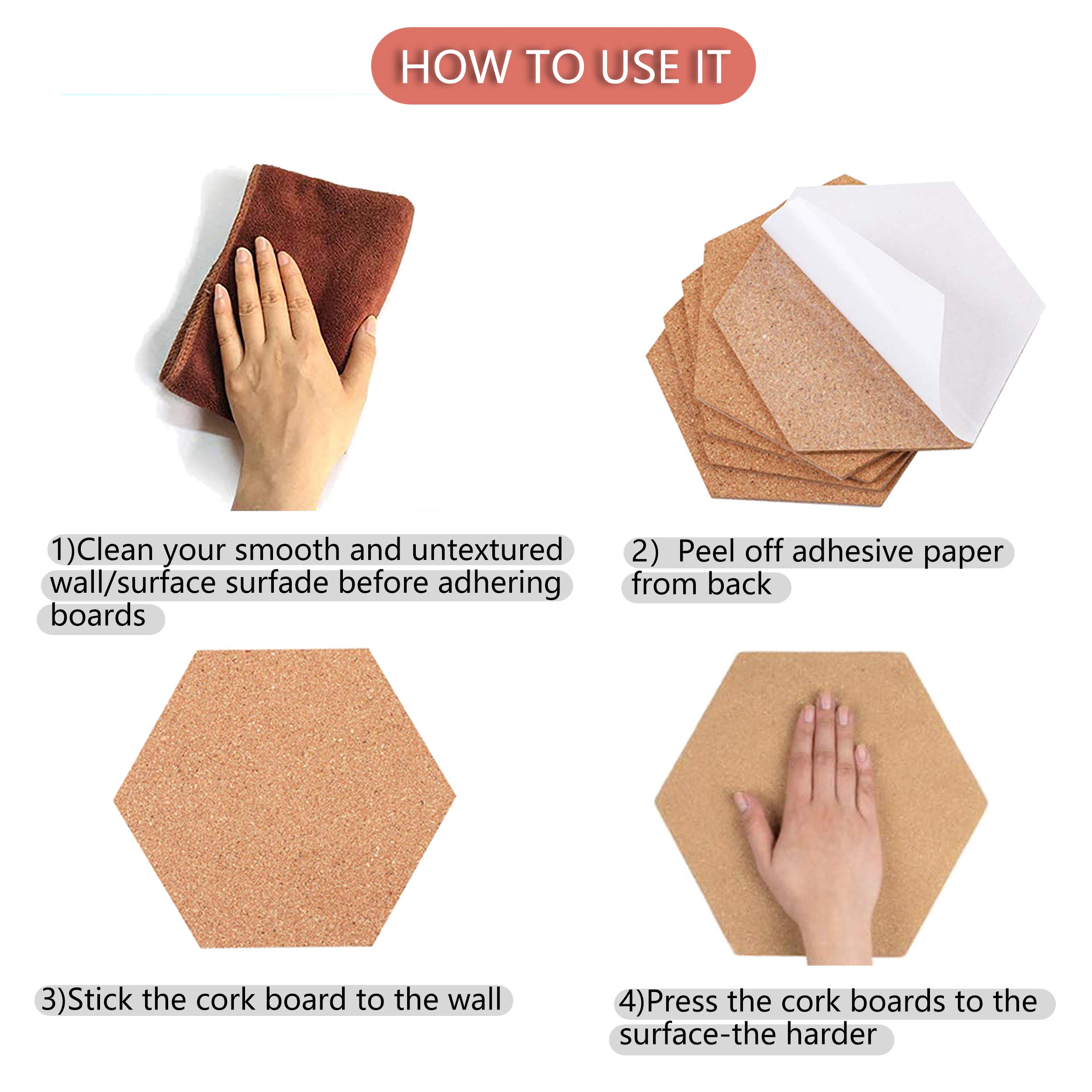 HOW TO USE IT

1)Clean your smooth and untextured wall/surface surfade before adhering boards

2) Peel off adhesive paper from back

3)Stick the cork board to the wall

4)Press the cork boards to the surface-the harder