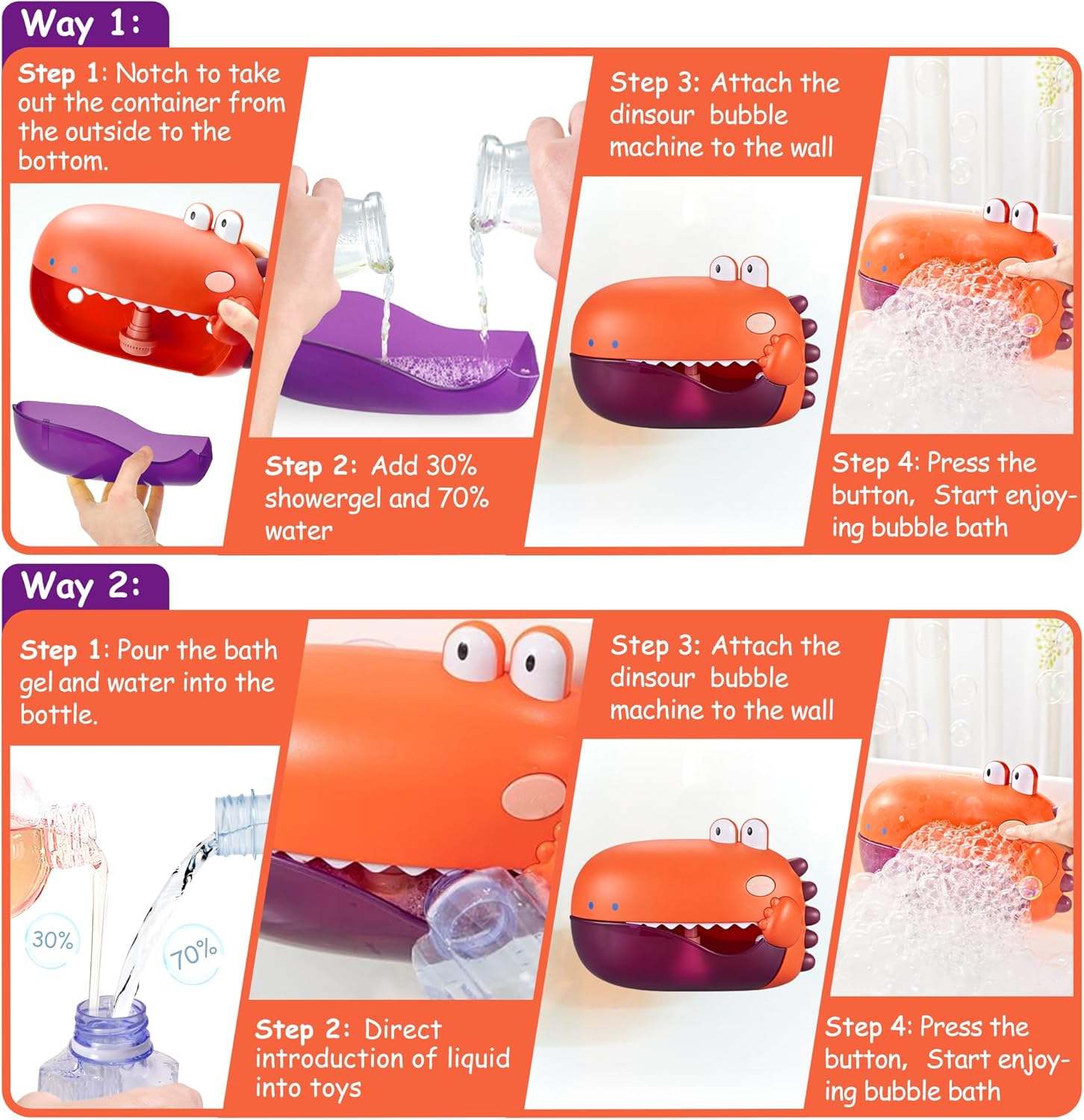 Way 1:

Step 1: Notch to take out the container from the outside to the bottom.

Step 2: Add 30% showergel and 70% water

Step 3: Attach the dinsour bubble machine to the wall

Step 4: Press the button, Start enjoying bubble bath

Way 2:

Step 1: Pour the bath gel and water into the bottle.

30%

70%

Step 2: Direct introduction of liquid into toys

Step 3: Attach the dinsour bubble machine to the wall

Step 4: Press the button, Start enjoying bubble bath