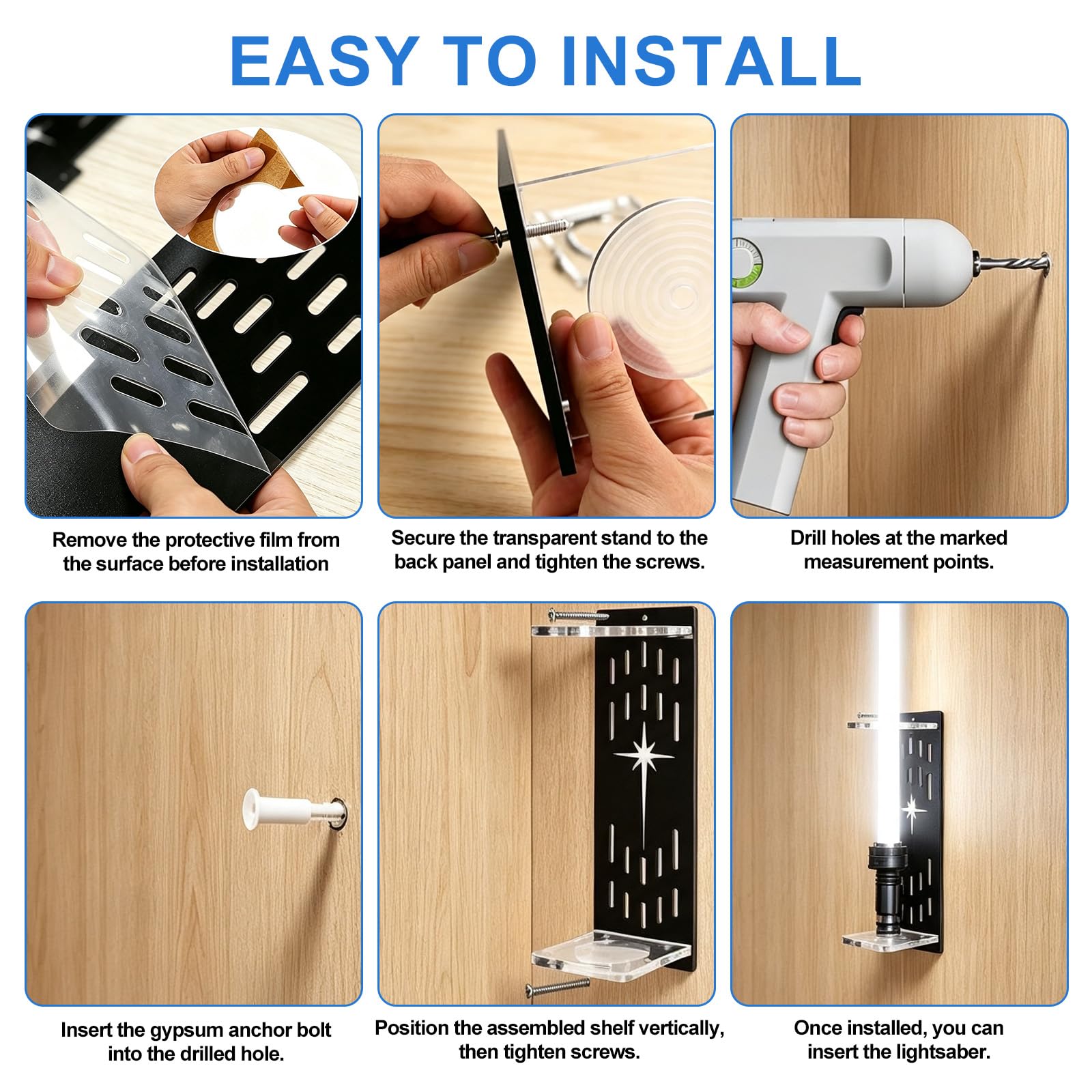 EASY TO INSTALL

Remove the protective film from the surface before installation

Secure the transparent stand to the back panel and tighten the screws.

Drill holes at the marked measurement points.

Insert the gypsum anchor bolt into the drilled hole.

Position the assembled shelf vertically, then tighten screws.

Once installed, you can insert the lightsaber.