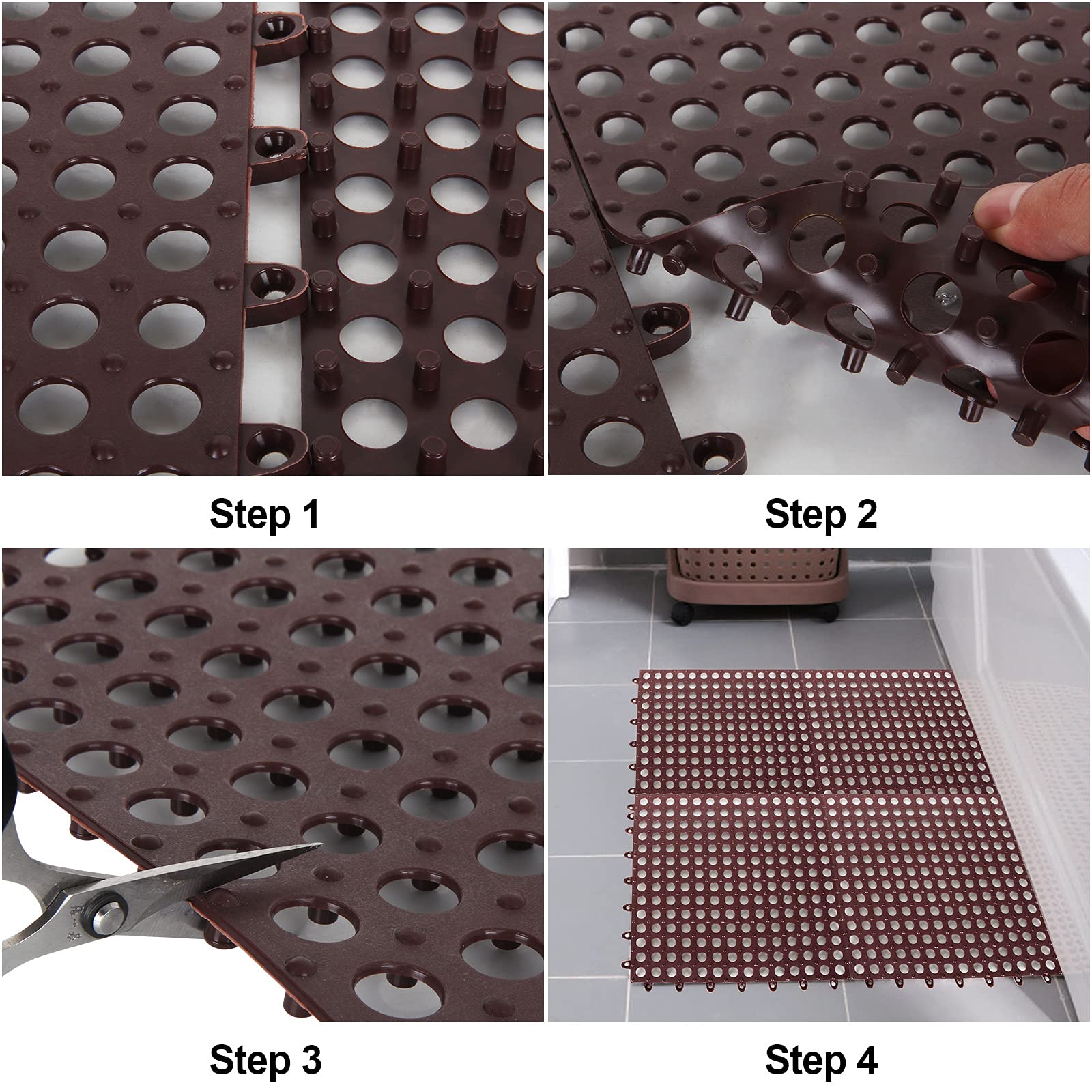 Step 1

Step 2

Step 3

Step 4