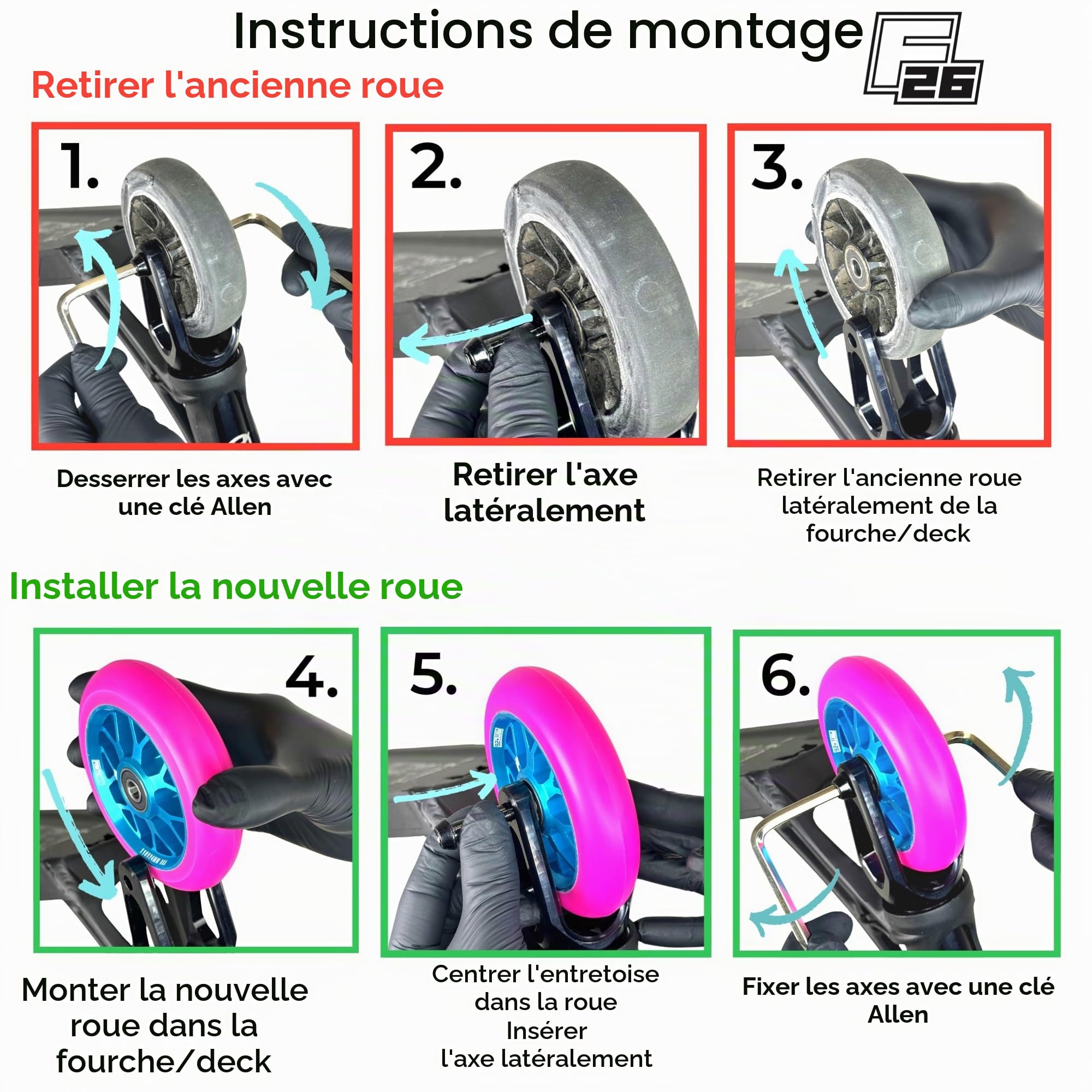 Instructions de montage

26

Retirer l'ancienne roue

1.

Desserrer les axes avec une clé Allen

2.

Retirer l'axe latéralement

3.

Retirer l'ancienne roue latéralement de la fourche/deck

Installer la nouvelle roue

4.

Monter la nouvelle roue dans la fourche/deck

5.

Centrer l'entretoise dans la roue
Insérer
l'axe latéralement

6.

Fixer les axes avec une clé Allen