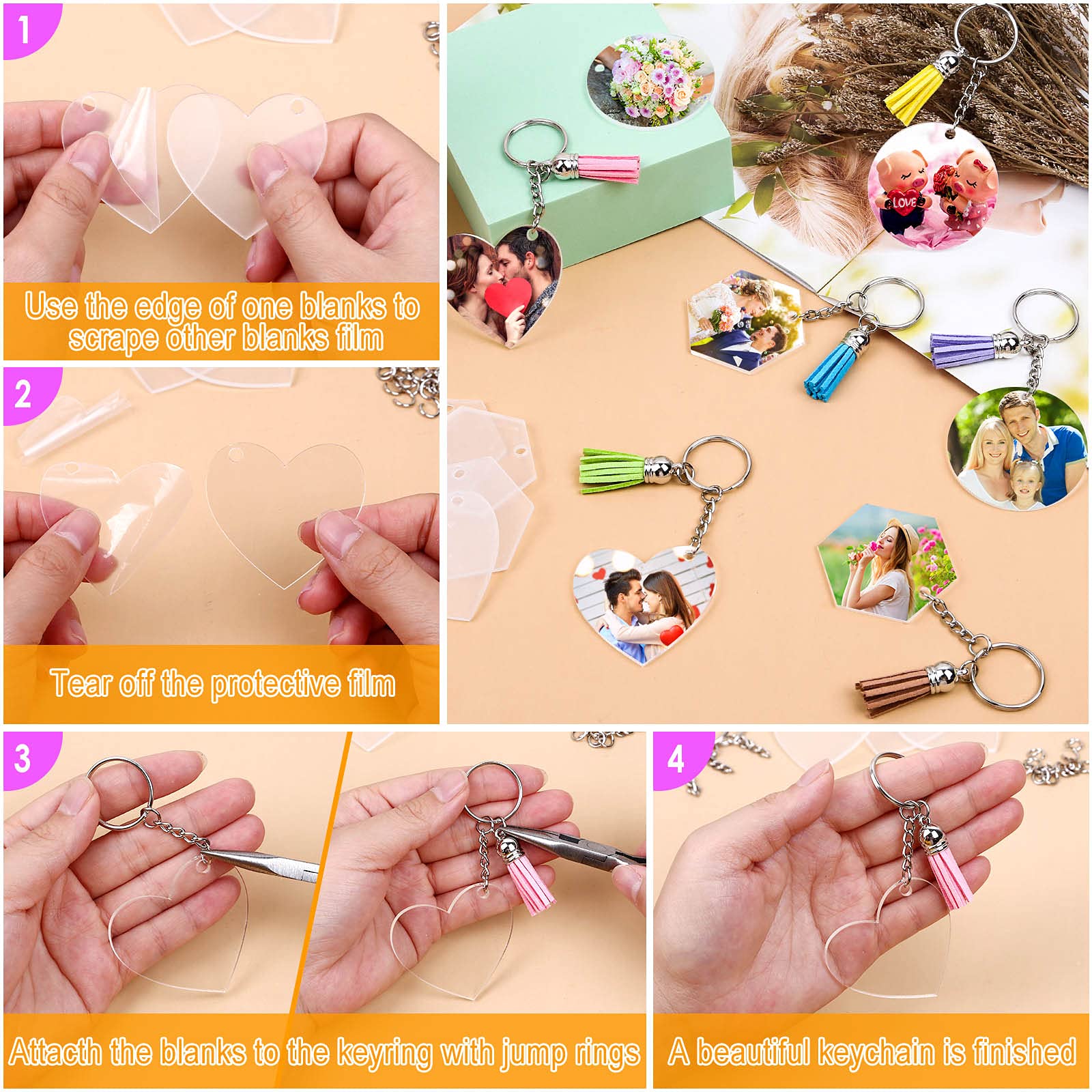 1

Use the edge of one blanks to scrape other blanks film

LOVE

2

Tear off the protective film

3

Attacth the blanks to the keyring with jump rings

4

A beautiful keychain is finished