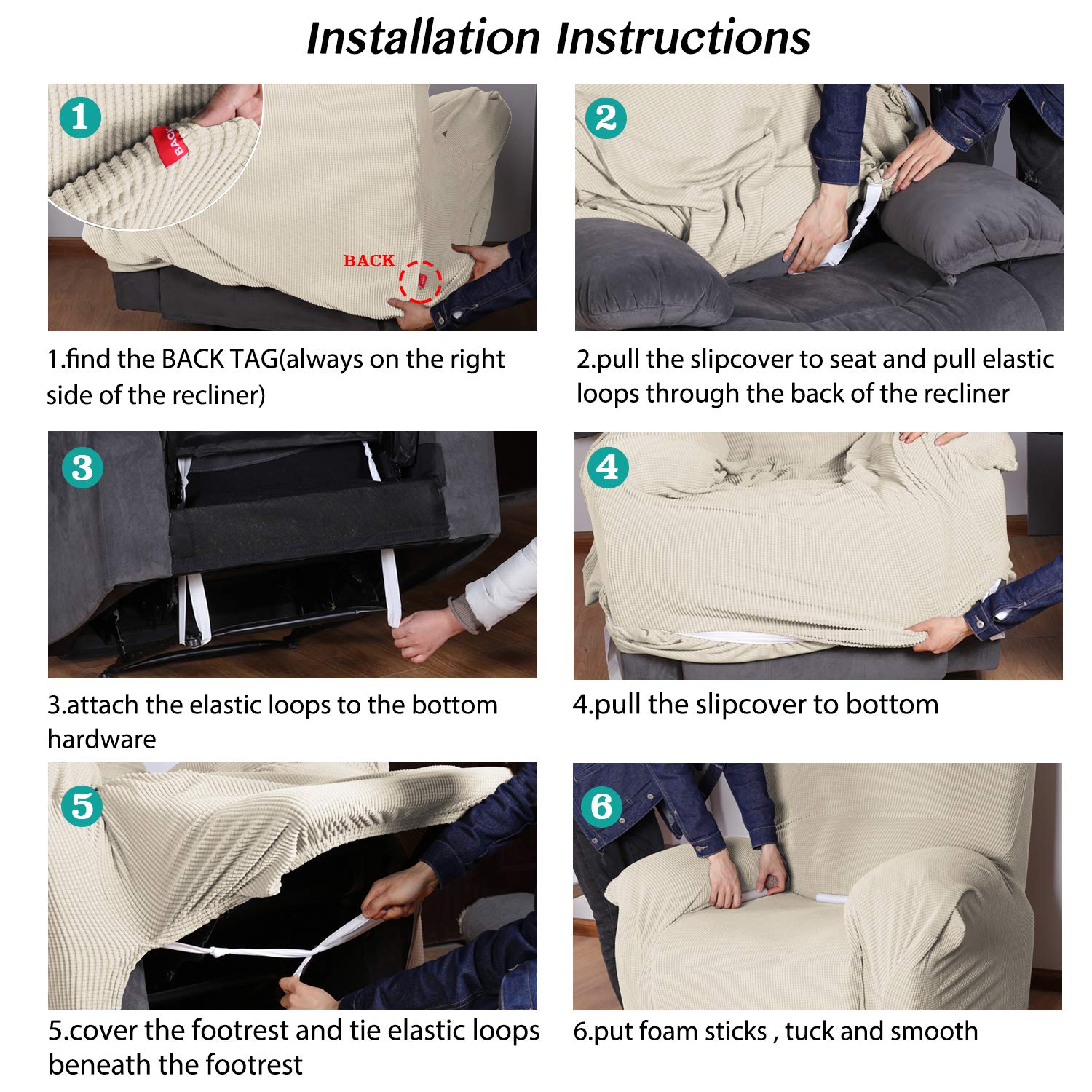 Installation Instructions

1

BACK

BACK

1.find the BACK TAG(always on the right side of the recliner)

2

2.pull the slipcover to seat and pull elastic loops through the back of the recliner

3

3.attach the elastic loops to the bottom hardware

4

4.pull the slipcover to bottom

5

5.cover the footrest and tie elastic loops beneath the footrest

6

6.put foam sticks , tuck and smooth