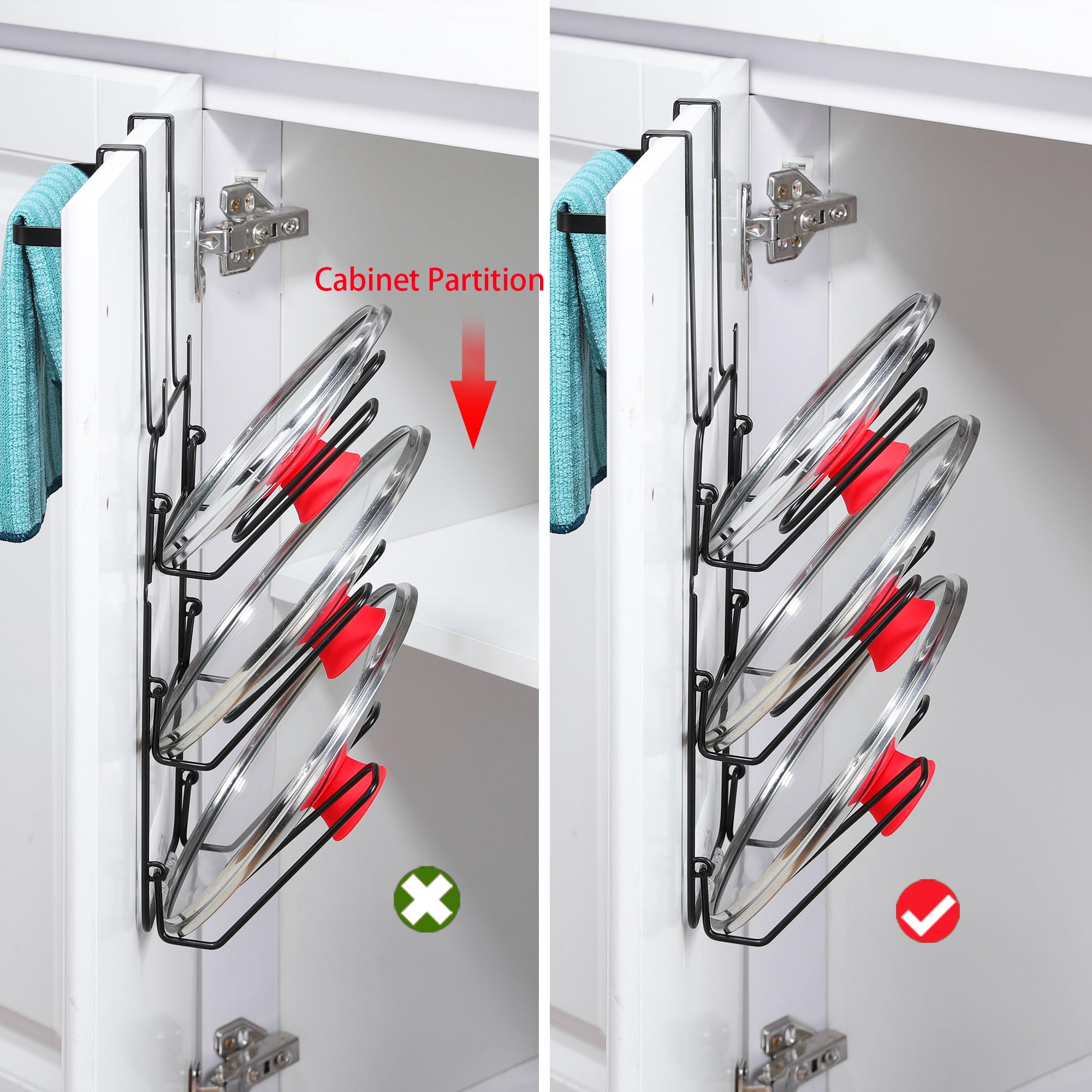 Cabinet Partition