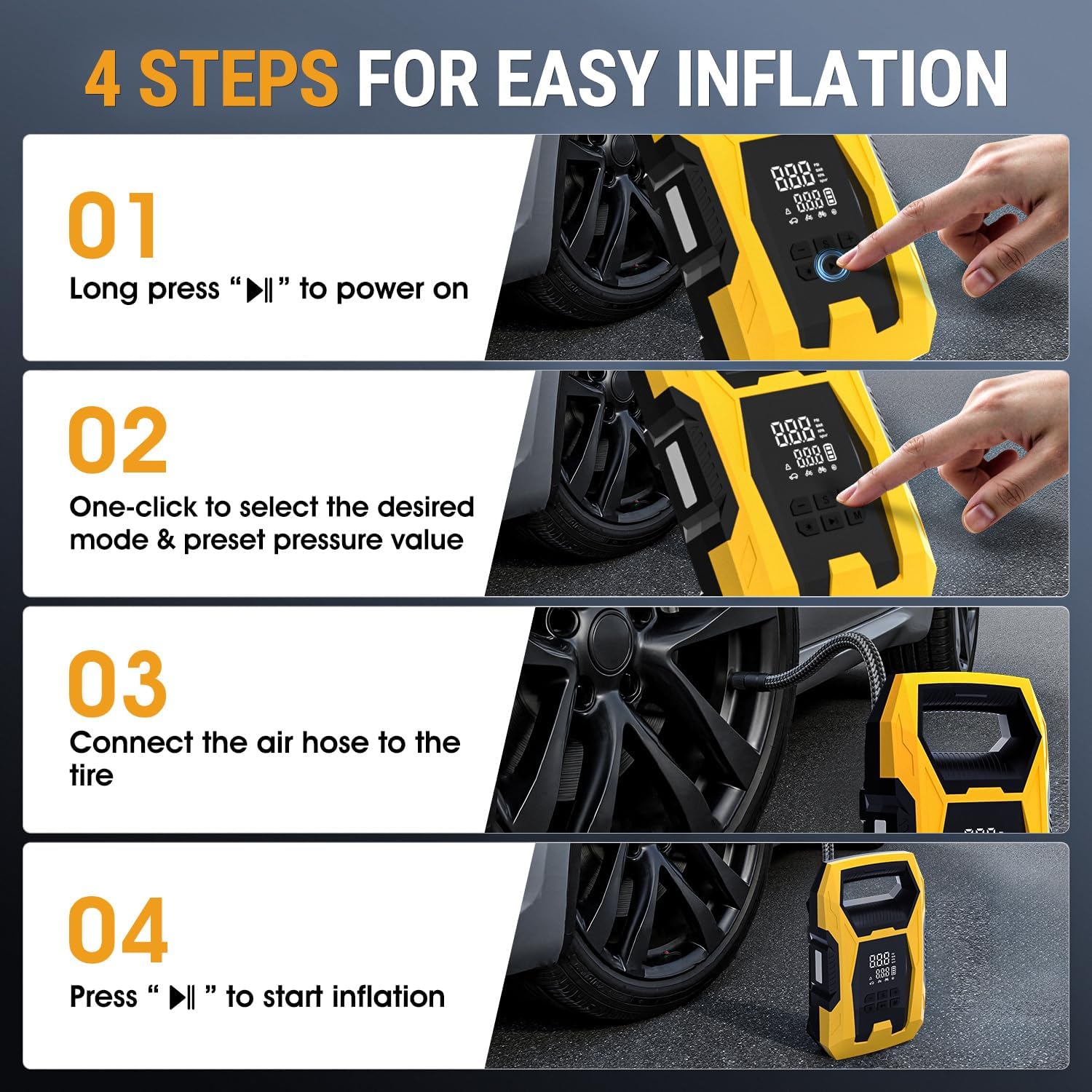 4 STEPS FOR EASY INFLATION

01
Long press “▶‖” to power on

02
One-click to select the desired mode & preset pressure value

03
Connect the air hose to the tire

04
Press “ ▶‖ ” to start inflation