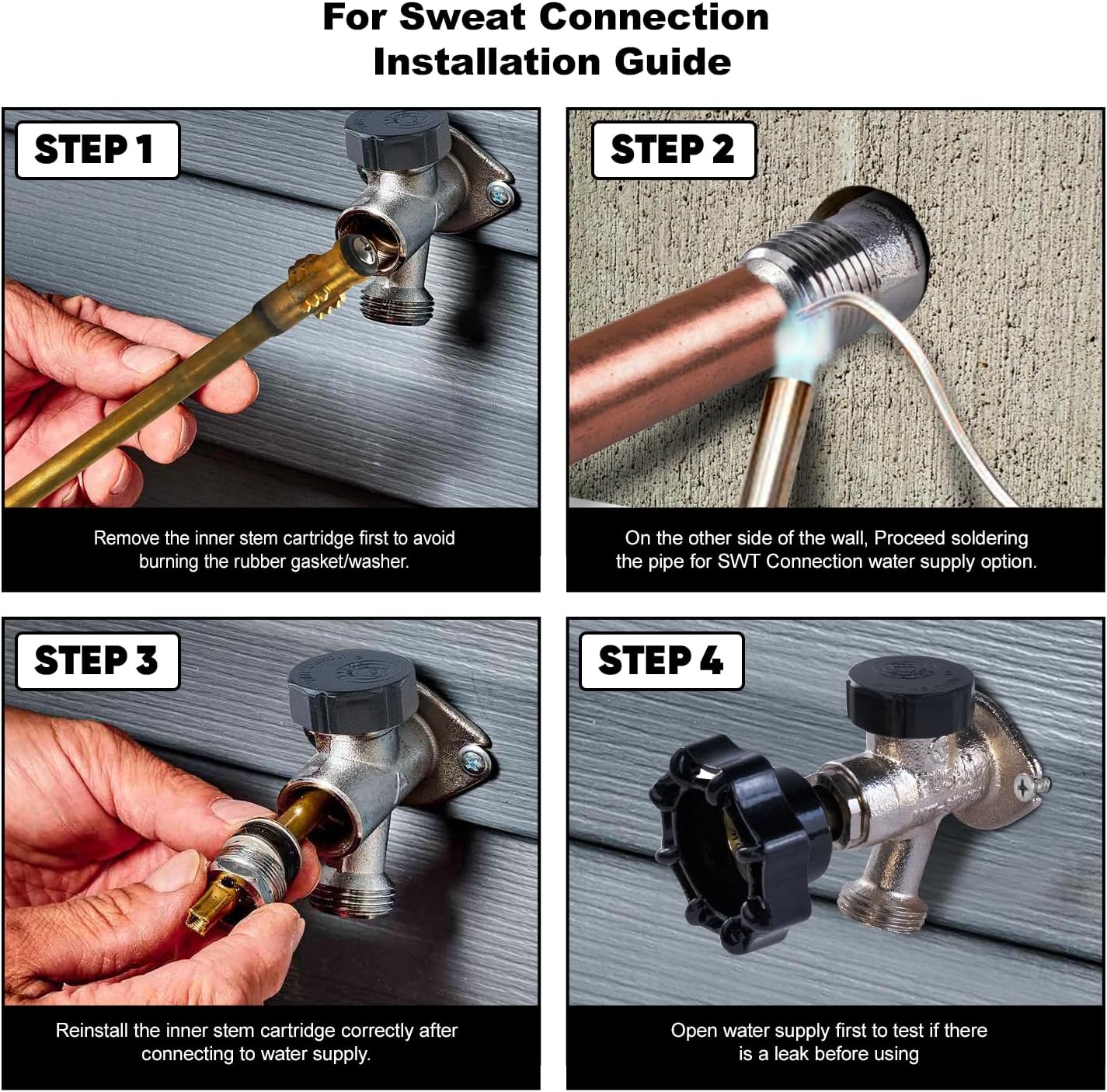 For Sweat Connection Installation Guide

STEP 1

Remove the inner stem cartridge first to avoid burning the rubber gasket/washer.

STEP 2

On the other side of the wall, Proceed soldering the pipe for SWT Connection water supply option.

STEP 3

Reinstall the inner stem cartridge correctly after connecting to water supply.

STEP 4

Open water supply first to test if there is a leak before using