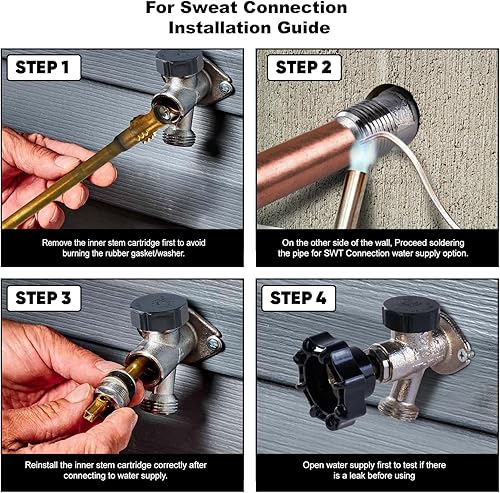 For Sweat Connection Installation Guide

STEP 1

Remove the inner stem cartridge first to avoid burning the rubber gasket/washer.

STEP 2

On the other side of the wall, Proceed soldering the pipe for SWT Connection water supply option.

STEP 3

Reinstall the inner stem cartridge correctly after connecting to water supply.

STEP 4

Open water supply first to test if there is a leak before using