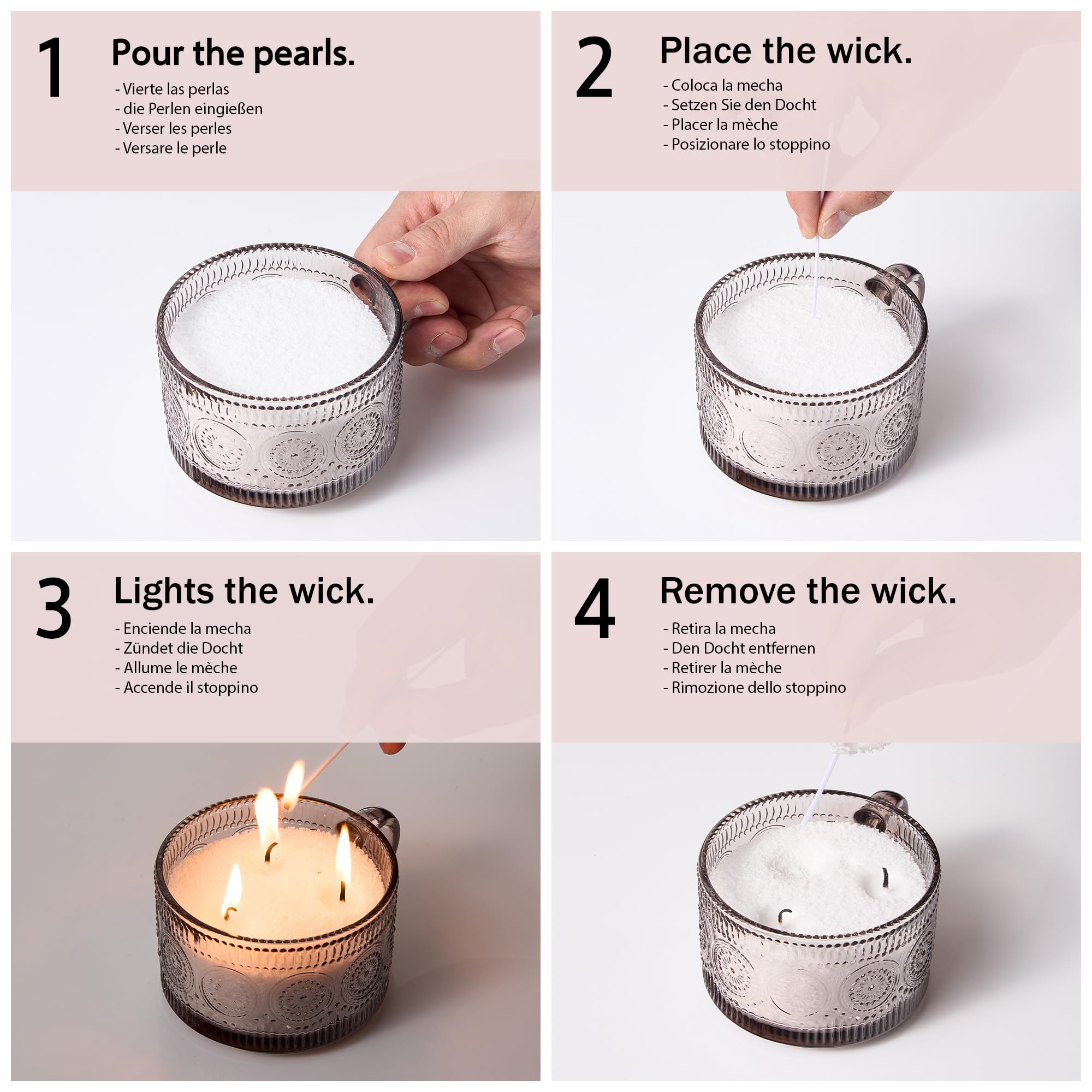 1 Pour the pearls.
- Vierte las perlas
- die Perlen eingießen
- Verser les perles
- Versare le perle

2 Place the wick.
- Coloca la mecha
- Setzen Sie den Docht
- Placer la mèche
- Posizionare lo stoppino

3 Lights the wick.
- Enciende la mecha
- Zündet die Docht
- Allume le mèche
- Accende il stoppino

4 Remove the wick.
- Retira la mecha
- Den Docht entfernen
- Retirer la mèche
- Rimozione dello stoppino