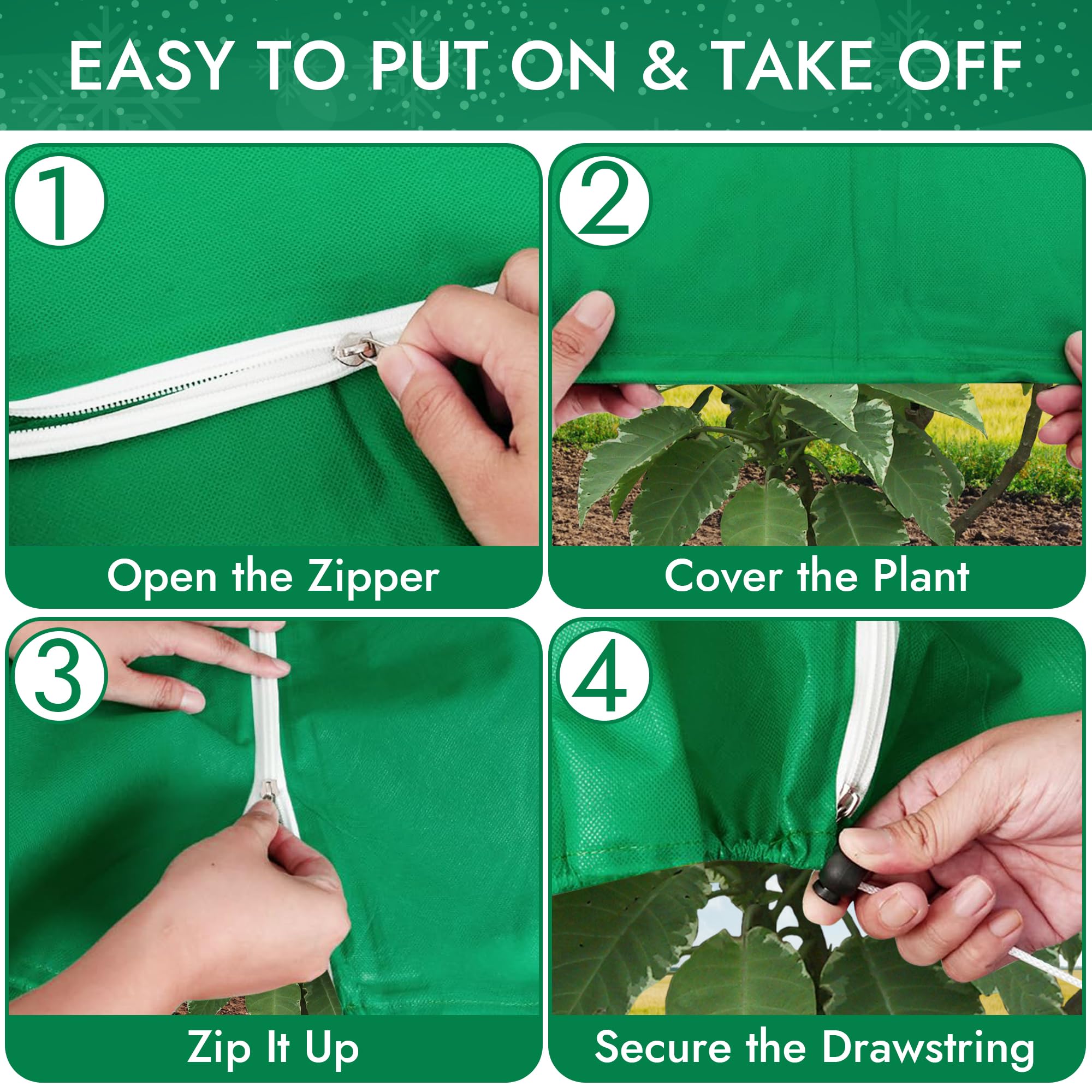 EASY TO PUT ON & TAKE OFF

1

Open the Zipper

2

Cover the Plant

3

Zip It Up

4

Secure the Drawstring