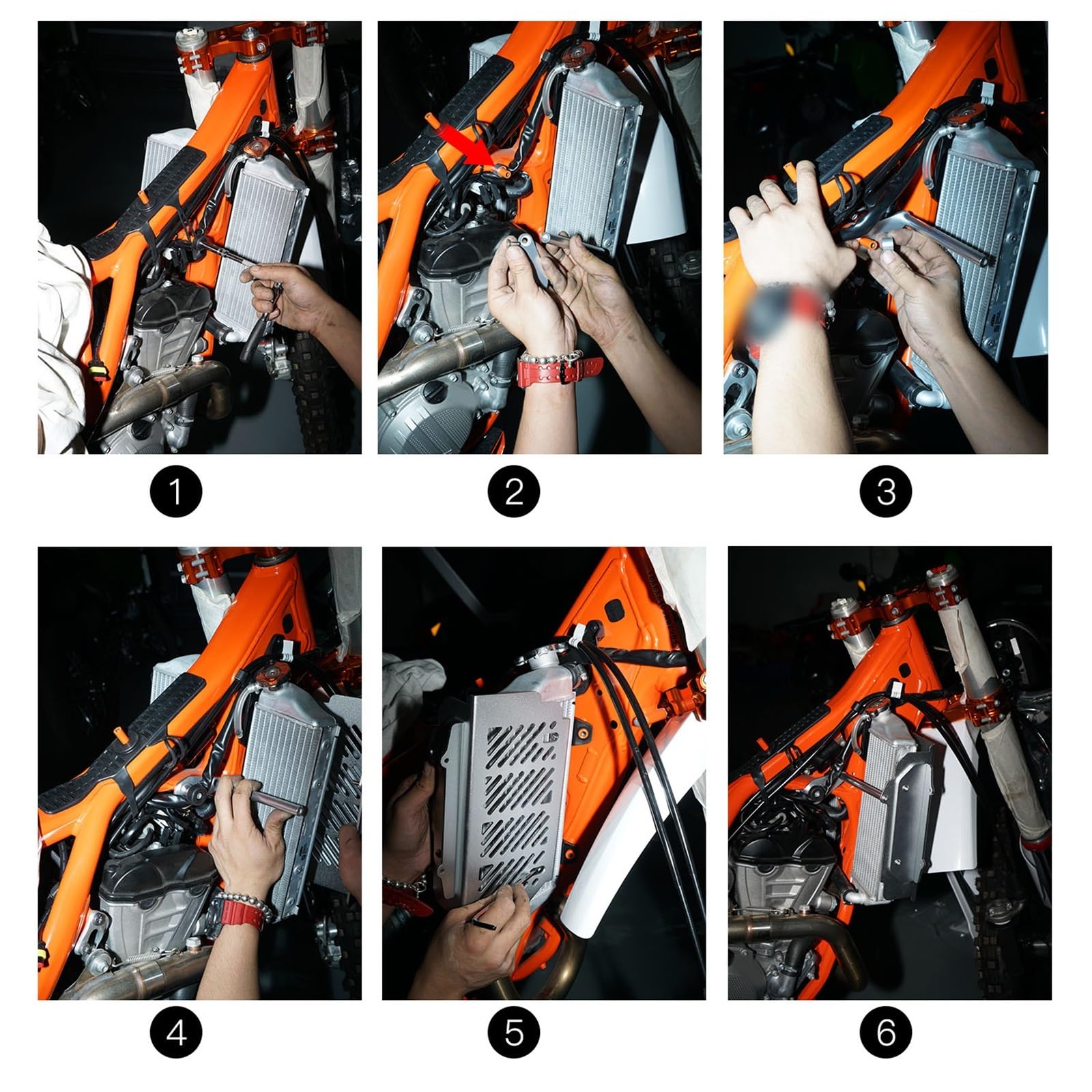 1

2

3

4

5

6