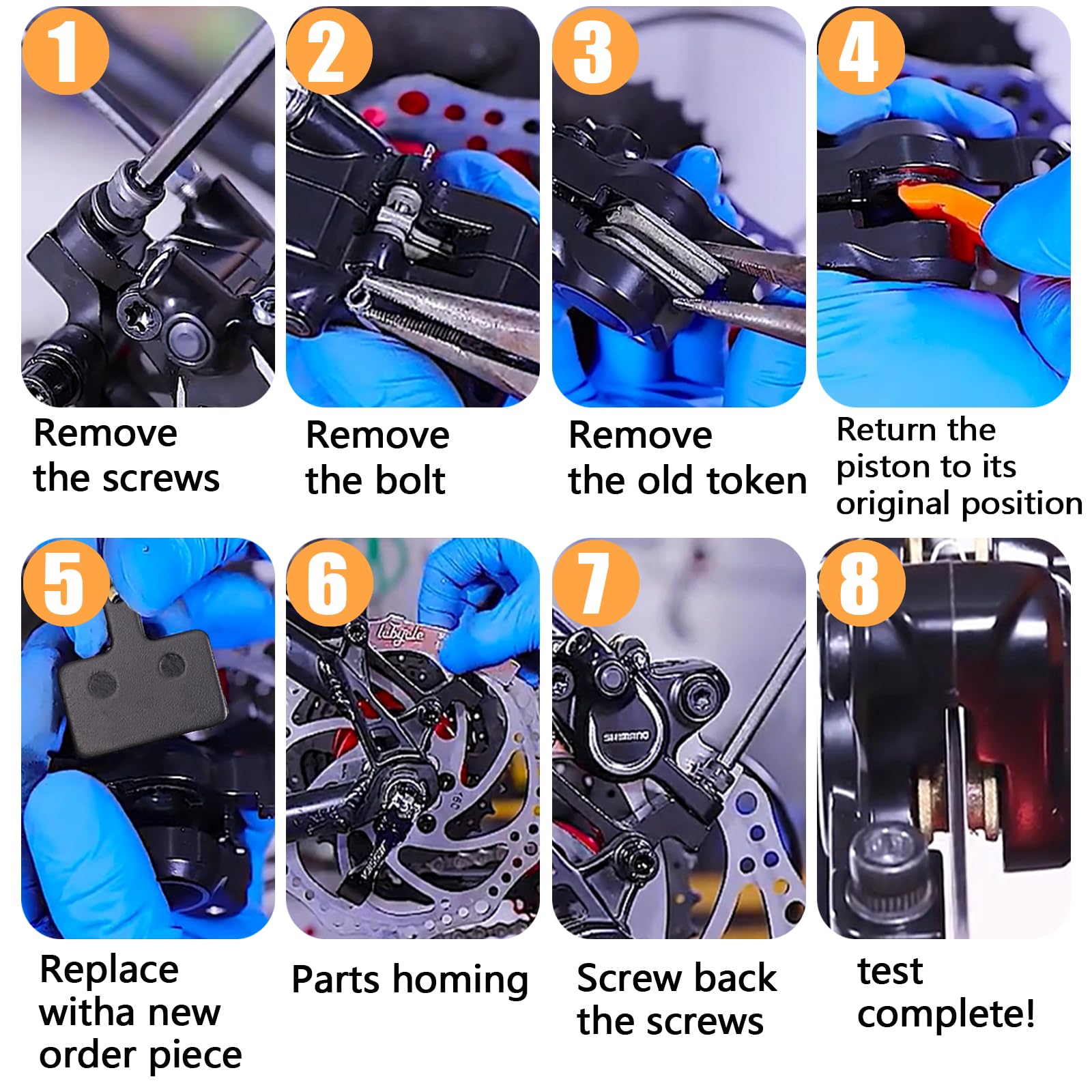 1
Remove the screws

2
Remove the bolt

3
Remove the old token

4
Return the piston to its original position

5
Replace witha new order piece

6
Parts homing

7
SHIMANO
Screw back the screws

8
test complete!