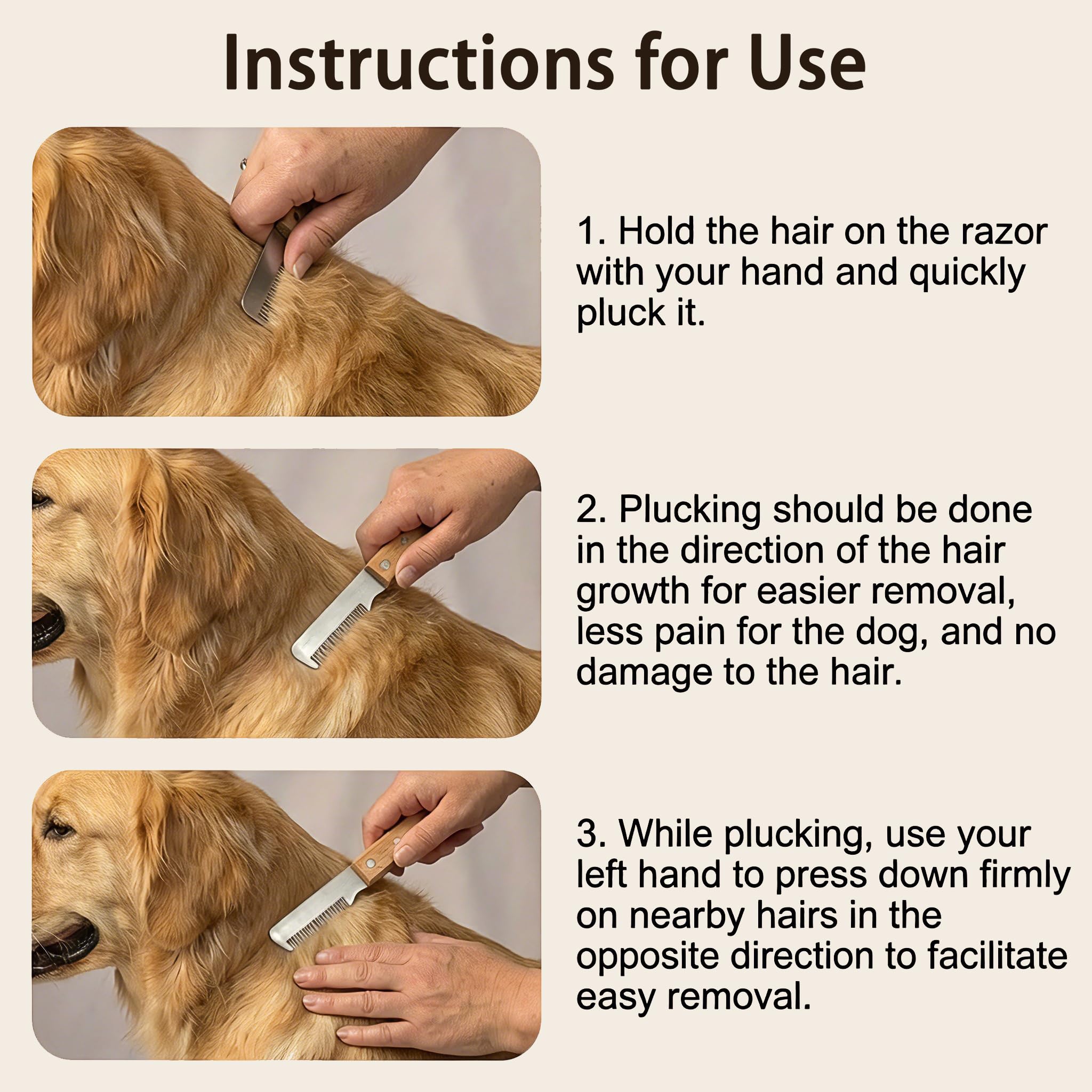 Instructions for Use

1. Hold the hair on the razor with your hand and quickly pluck it.

2. Plucking should be done in the direction of the hair growth for easier removal, less pain for the dog, and no damage to the hair.

3. While plucking, use your left hand to press down firmly on nearby hairs in the opposite direction to facilitate easy removal.