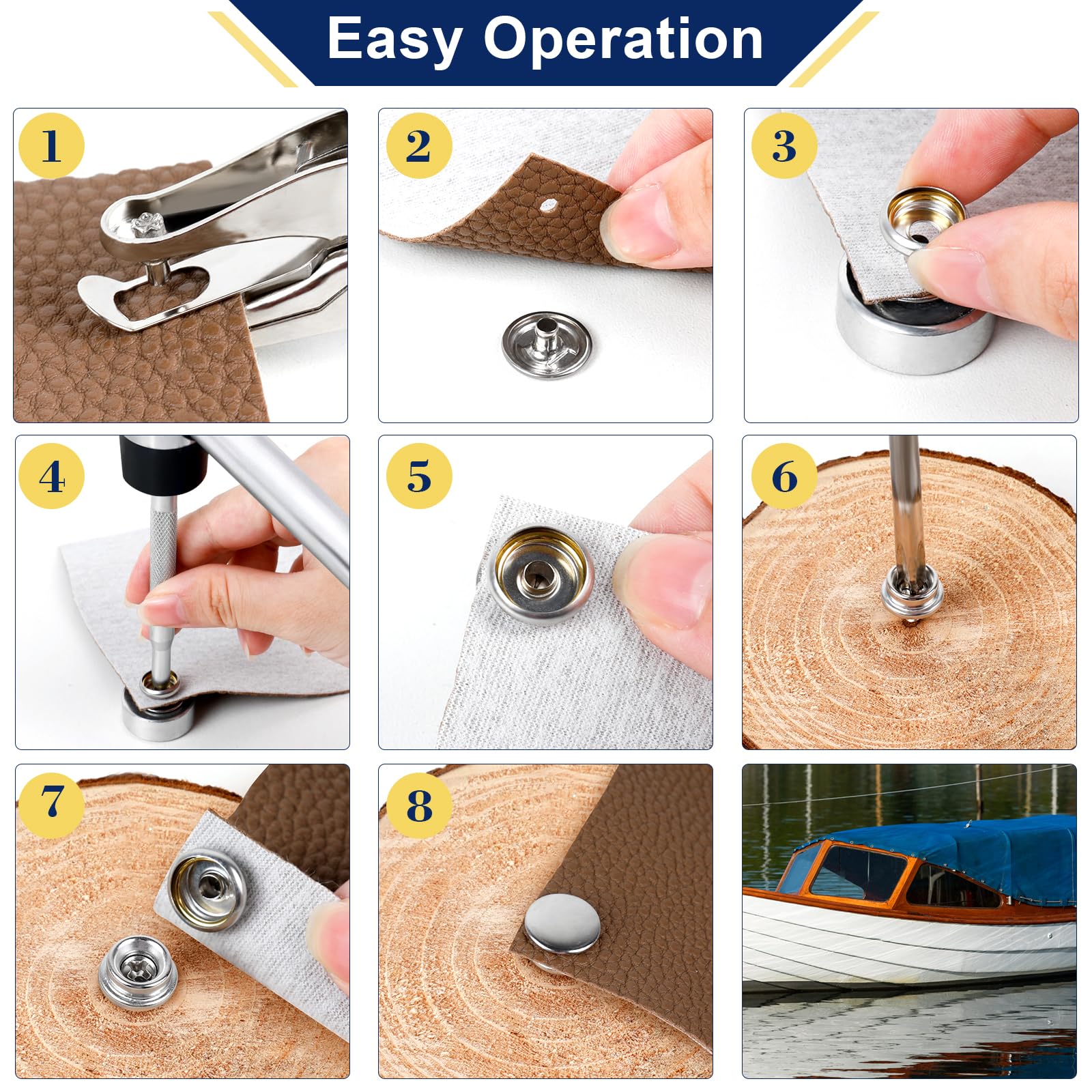 Easy Operation

1

2

3

4

5

6

7

8