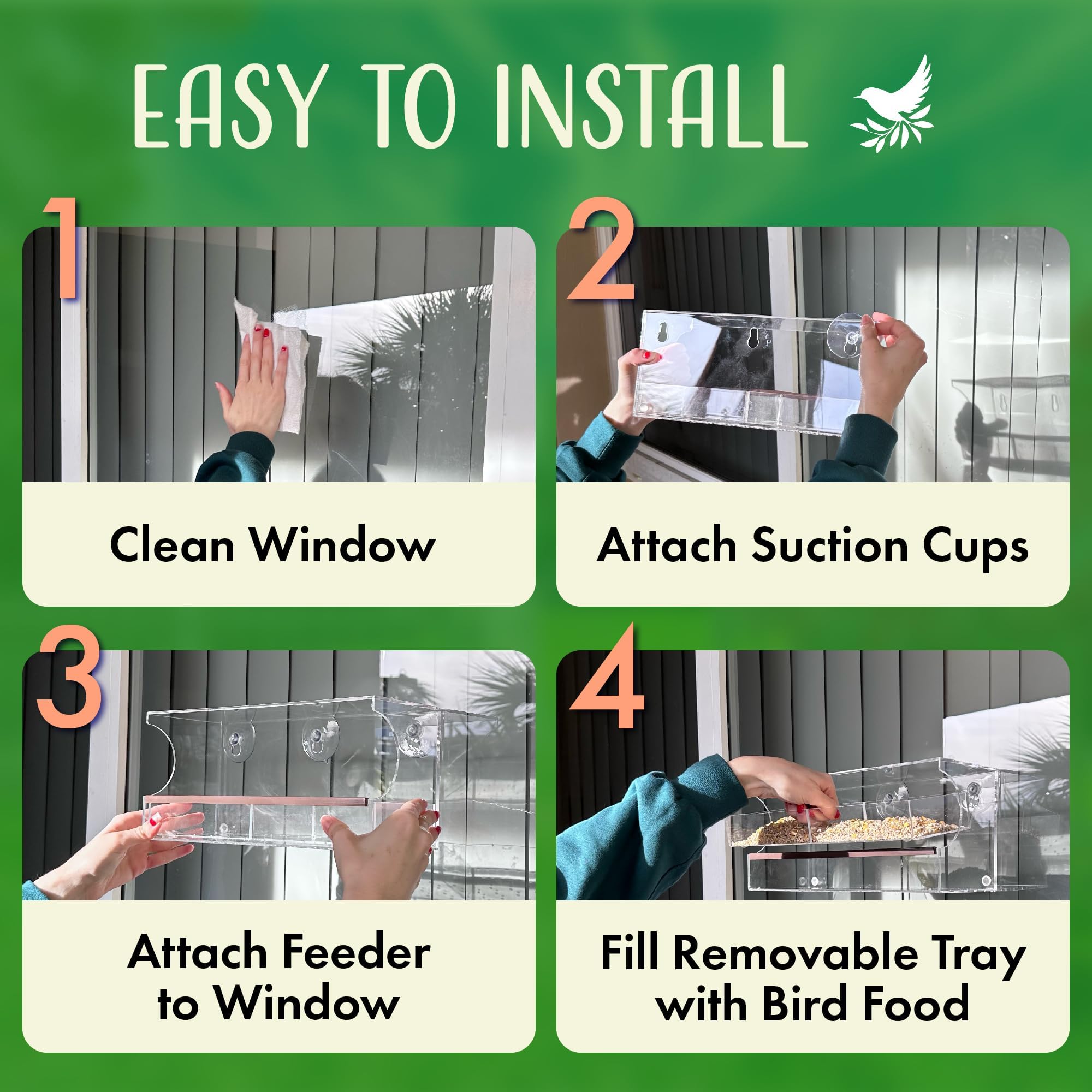 EASY TO INSTALL

1

Clean Window

2

Attach Suction Cups

3

Attach Feeder to Window

4

Fill Removable Tray with Bird Food