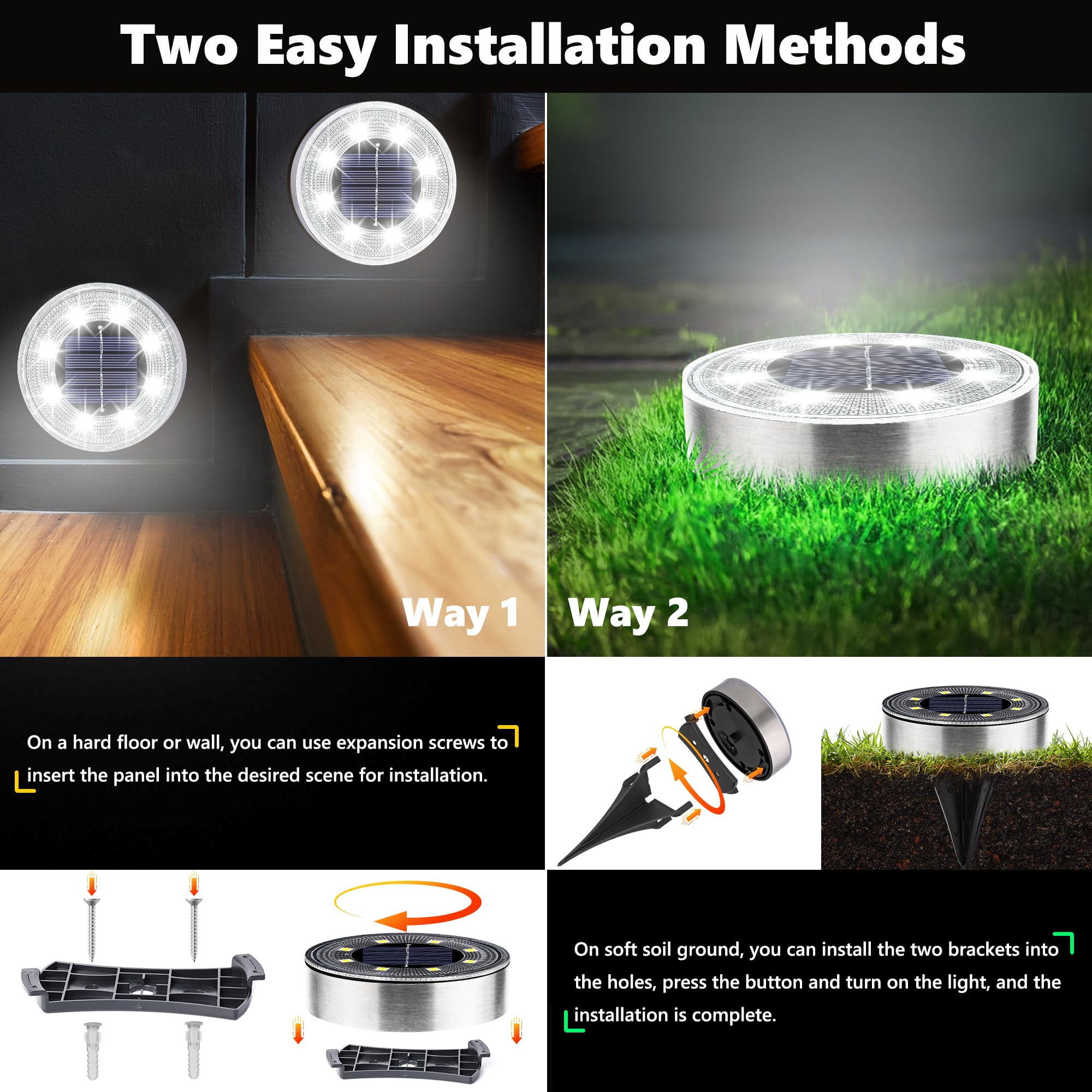 Two Easy Installation Methods

Way 1

Way 2

On a hard floor or wall, you can use expansion screws to insert the panel into the desired scene for installation.

On soft soil ground, you can install the two brackets into the holes, press the button and turn on the light, and the installation is complete.