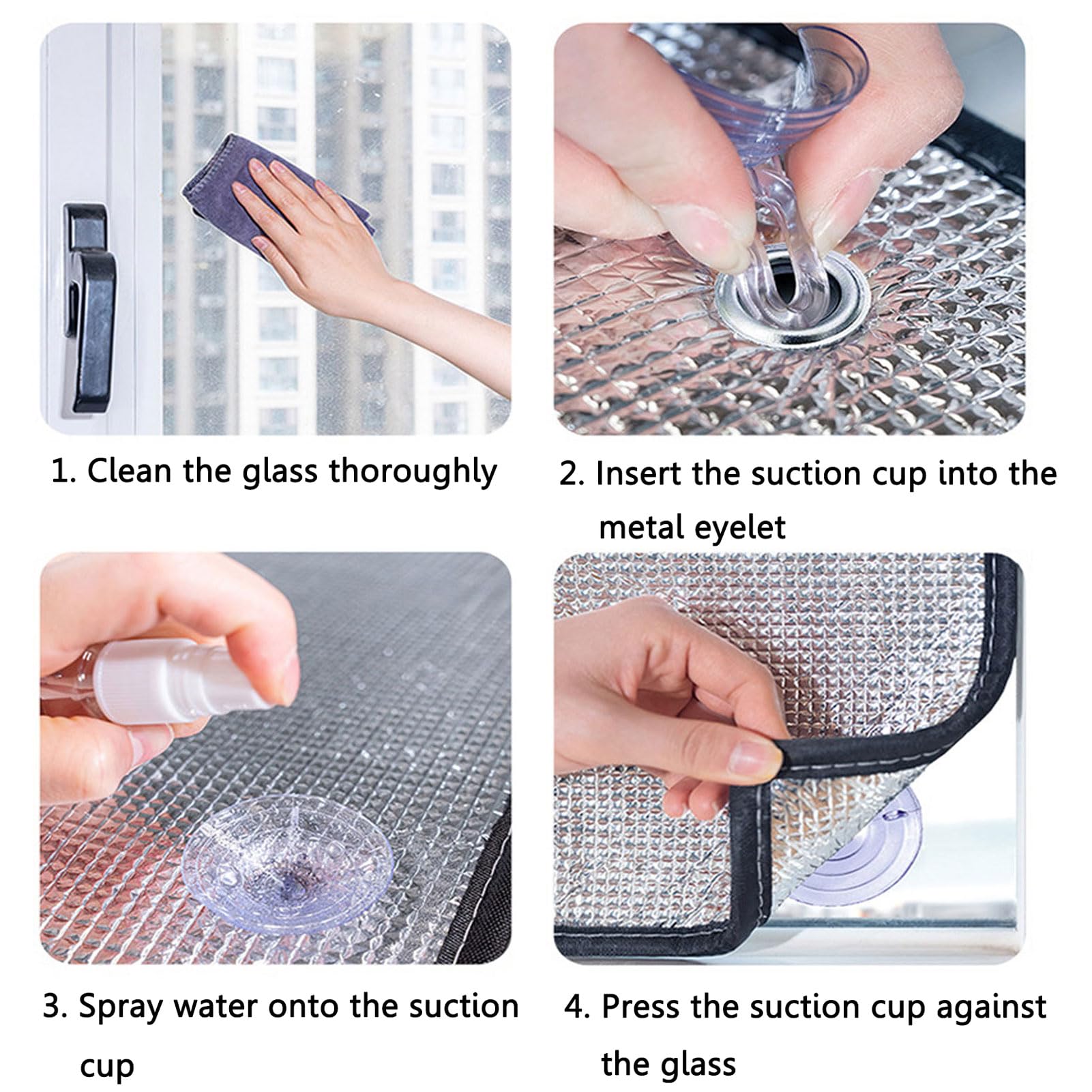 1. Clean the glass thoroughly

2. Insert the suction cup into the metal eyelet

3. Spray water onto the suction cup

4. Press the suction cup against the glass