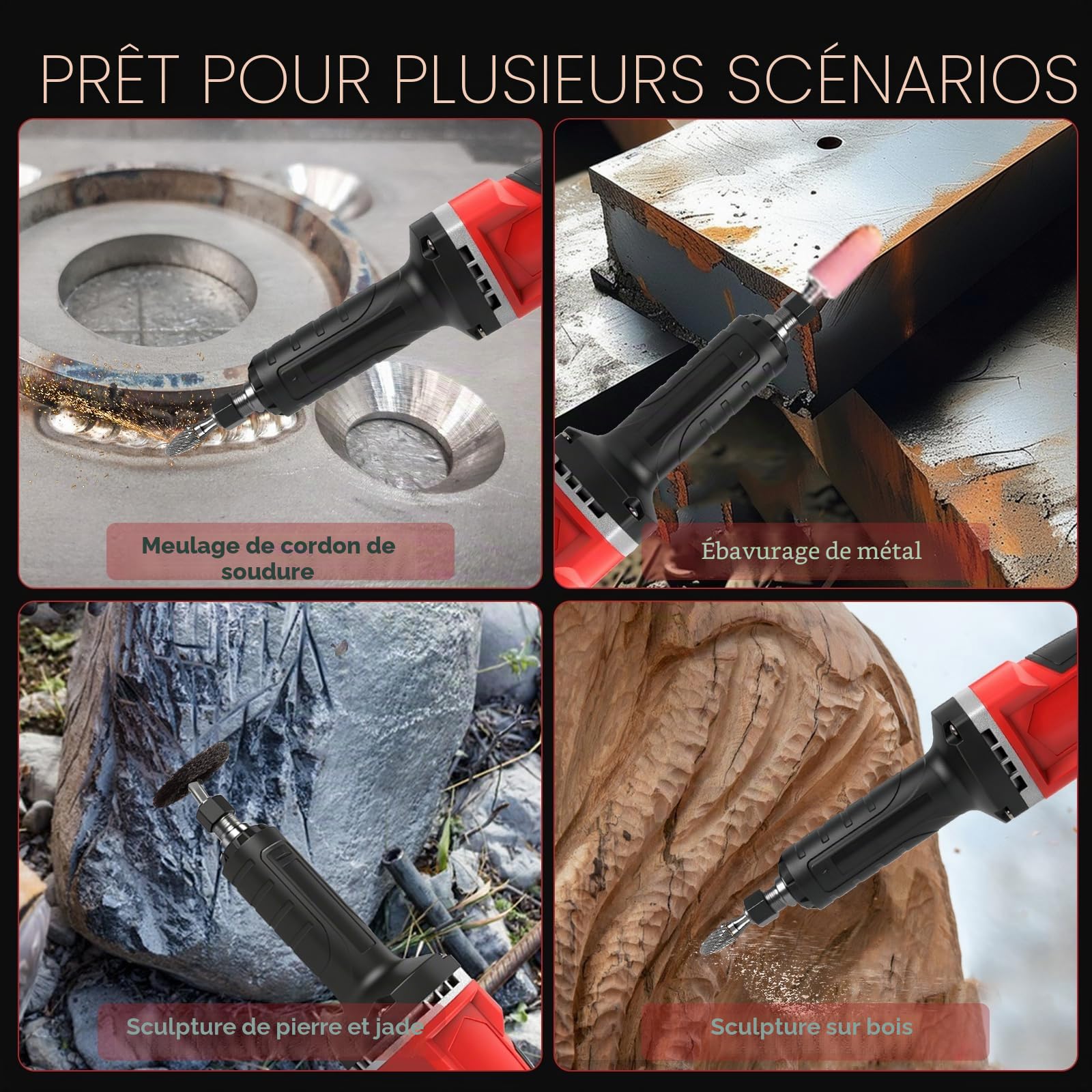 PRÊT POUR PLUSIEURS SCÉNARIOS

Meulage de cordon de soudure

Ébavurage de métal

Sculpture de pierre et jade

Sculpture sur bois