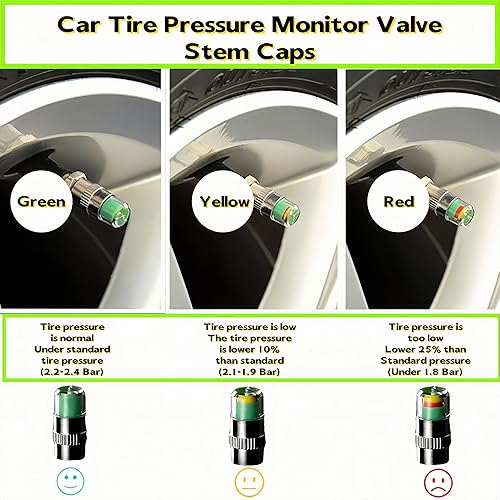 Car Tire Pressure Monitor Valve Stem Caps

Green

Yellow

Red

Tire pressure is normal Under standard tire pressure (2.2-2.4 Bar)

Tire pressure is low The tire pressure is lower 10% than standard (2.1-1.9 Bar)

Tire pressure is too low Lower 25% than Standard pressure (Under 1.8 Bar)