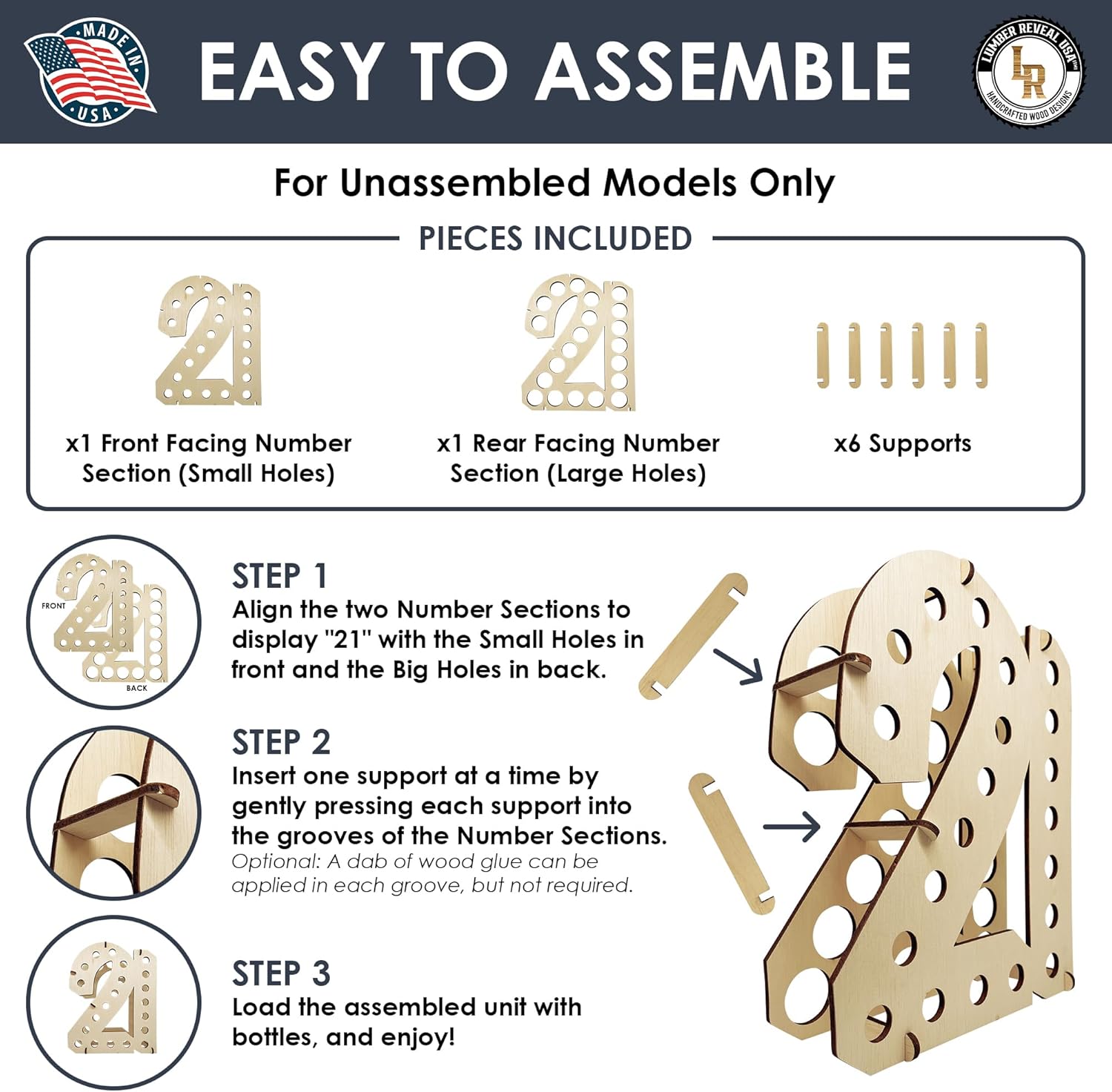 MADE IN USA

EASY TO ASSEMBLE

LUMBER REVEAL USA LR HANDCRAFTED WOOD DESIGNS

For Unassembled Models Only

PIECES INCLUDED

x1 Front Facing Number Section (Small Holes)

x1 Rear Facing Number Section (Large Holes)

x6 Supports

FRONT

BACK

STEP 1
Align the two Number Sections to display "21" with the Small Holes in front and the Big Holes in back.

STEP 2
Insert one support at a time by gently pressing each support into the grooves of the Number Sections.
Optional: A dab of wood glue can be applied in each groove, but not required.

STEP 3
Load the assembled unit with bottles, and enjoy!