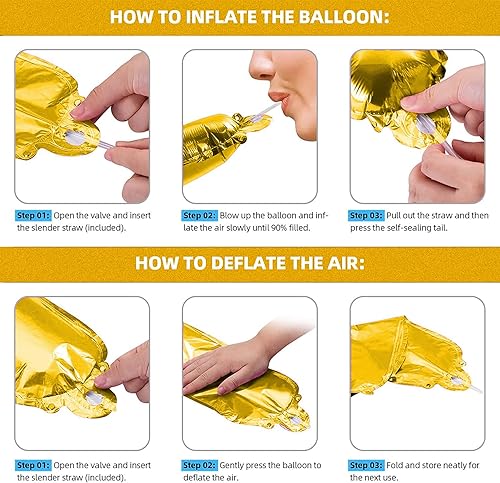 HOW TO INFLATE THE BALLOON:

Step 01: Open the valve and insert the slender straw (included).

Step 02: Blow up the balloon and inflate the air slowly until 90% filled.

Step 03: Pull out the straw and then press the self-sealing tail.

HOW TO DEFLATE THE AIR:

Step 01: Open the valve and insert the slender straw (included).

Step 02: Gently press the balloon to deflate the air.

Step 03: Fold and store neatly for the next use.