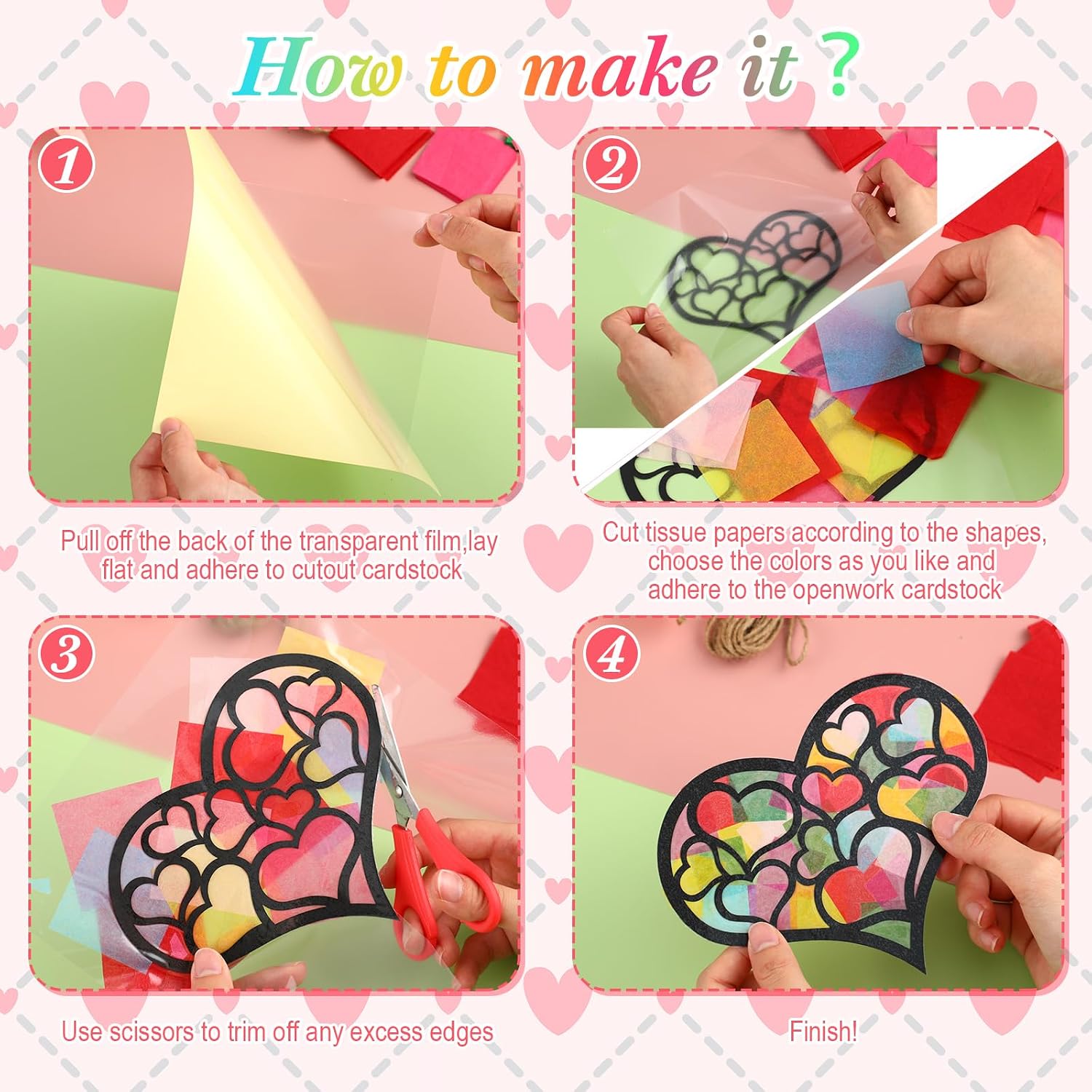 How to make it ?

1

Pull off the back of the transparent film,lay flat and adhere to cutout cardstock

2

Cut tissue papers according to the shapes, choose the colors as you like and adhere to the openwork cardstock

3

Use scissors to trim off any excess edges

4

Finish!