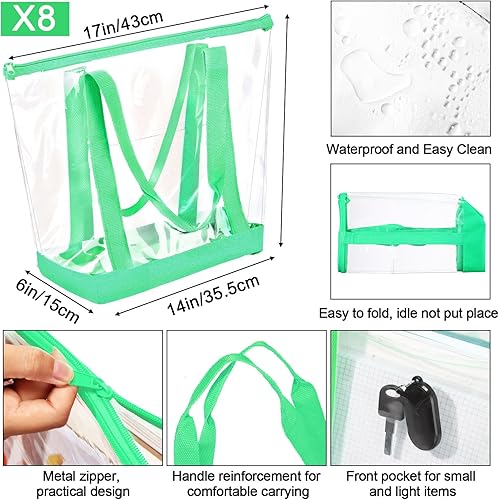 X8

17in/43cm

6in/15cm

14in/35.5cm

Waterproof and Easy Clean

Easy to fold, idle not put place

Metal zipper, practical design

Handle reinforcement for comfortable carrying

Front pocket for small and light items