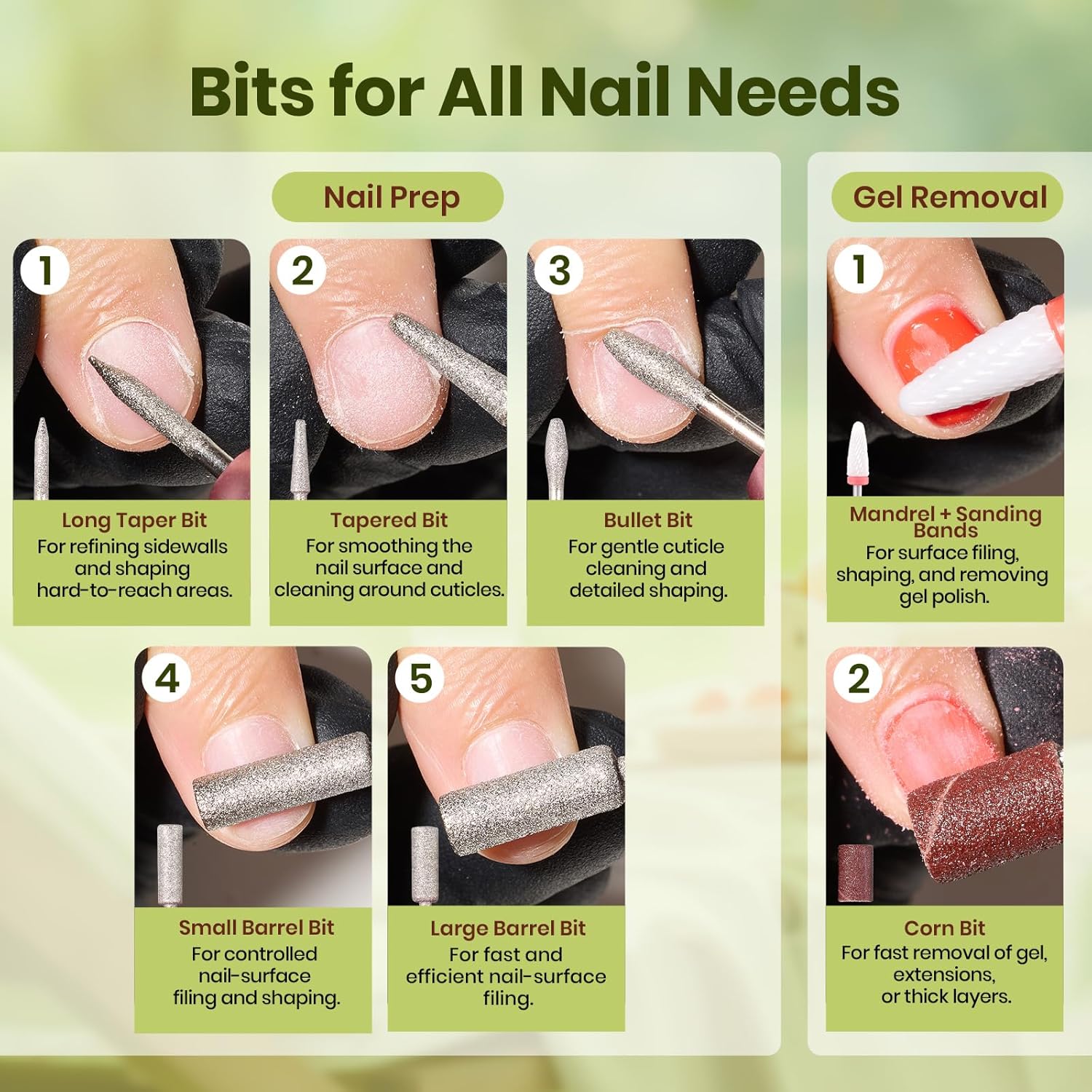 Bits for All Nail Needs

Nail Prep

1

Long Taper Bit
For refining sidewalls and shaping hard-to-reach areas.

2

Tapered Bit
For smoothing the nail surface and cleaning around cuticles.

3

Bullet Bit
For gentle cuticle cleaning and detailed shaping.

4

Small Barrel Bit
For controlled nail-surface filing and shaping.

5

Large Barrel Bit
For fast and efficient nail-surface filing.

Gel Removal

1

Mandrel + Sanding Bands
For surface filing, shaping, and removing gel polish.

2

Corn Bit
For fast removal of gel, extensions, or thick layers.