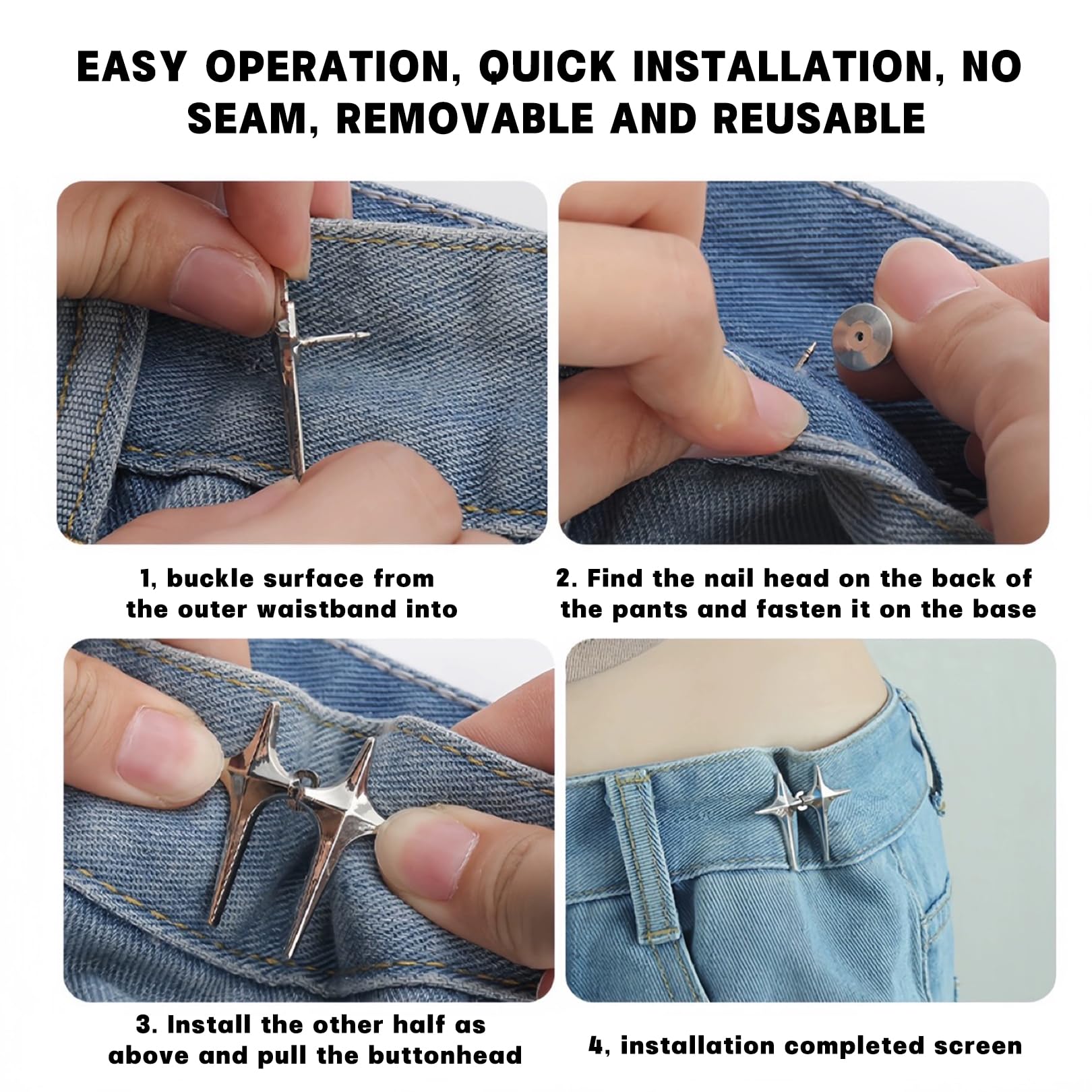 EASY OPERATION, QUICK INSTALLATION, NO SEAM, REMOVABLE AND REUSABLE

1, buckle surface from the outer waistband into

2. Find the nail head on the back of the pants and fasten it on the base

3. Install the other half as above and pull the buttonhead

4, installation completed screen