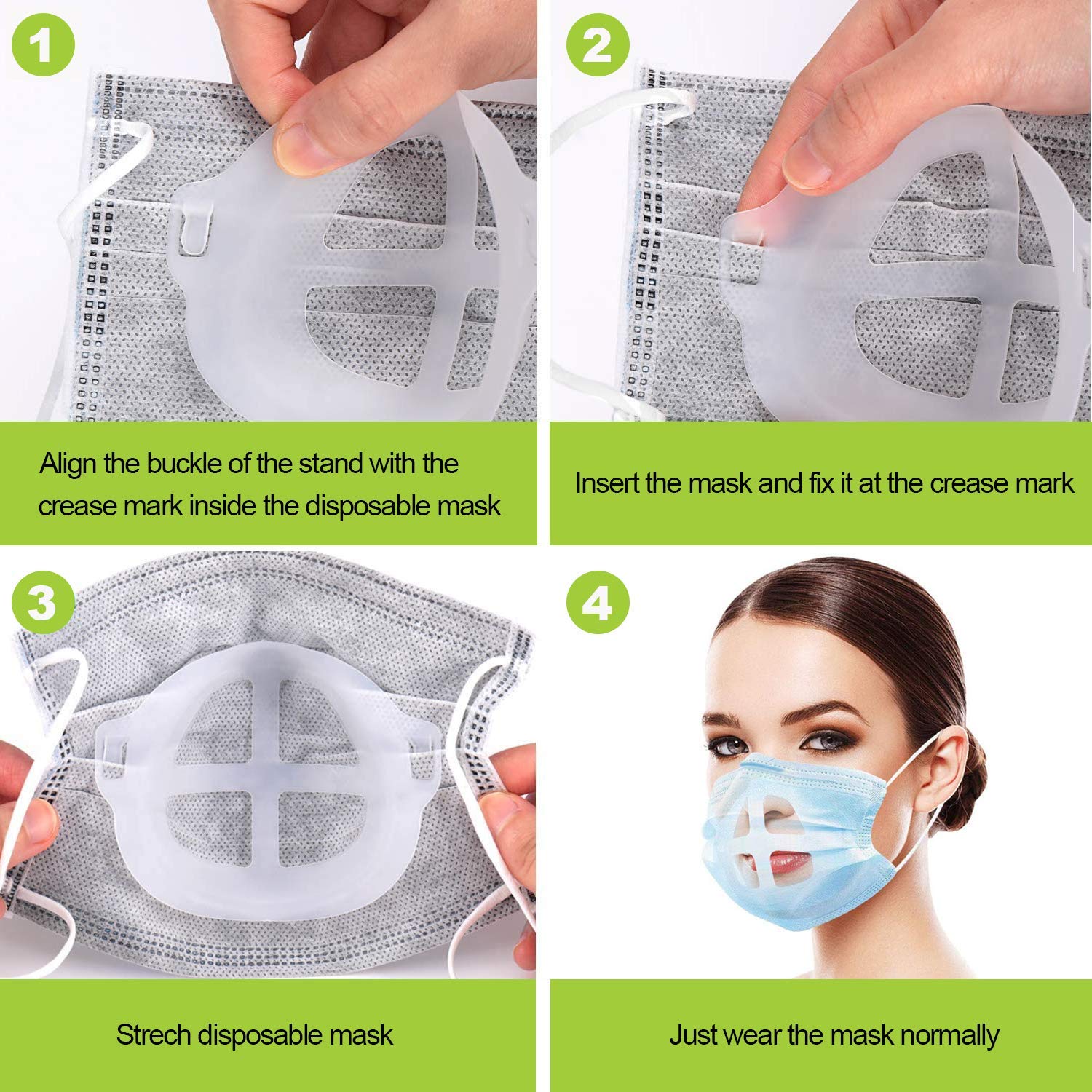 1

Align the buckle of the stand with the crease mark inside the disposable mask

2

Insert the mask and fix it at the crease mark

3

Strech disposable mask

4

Just wear the mask normally