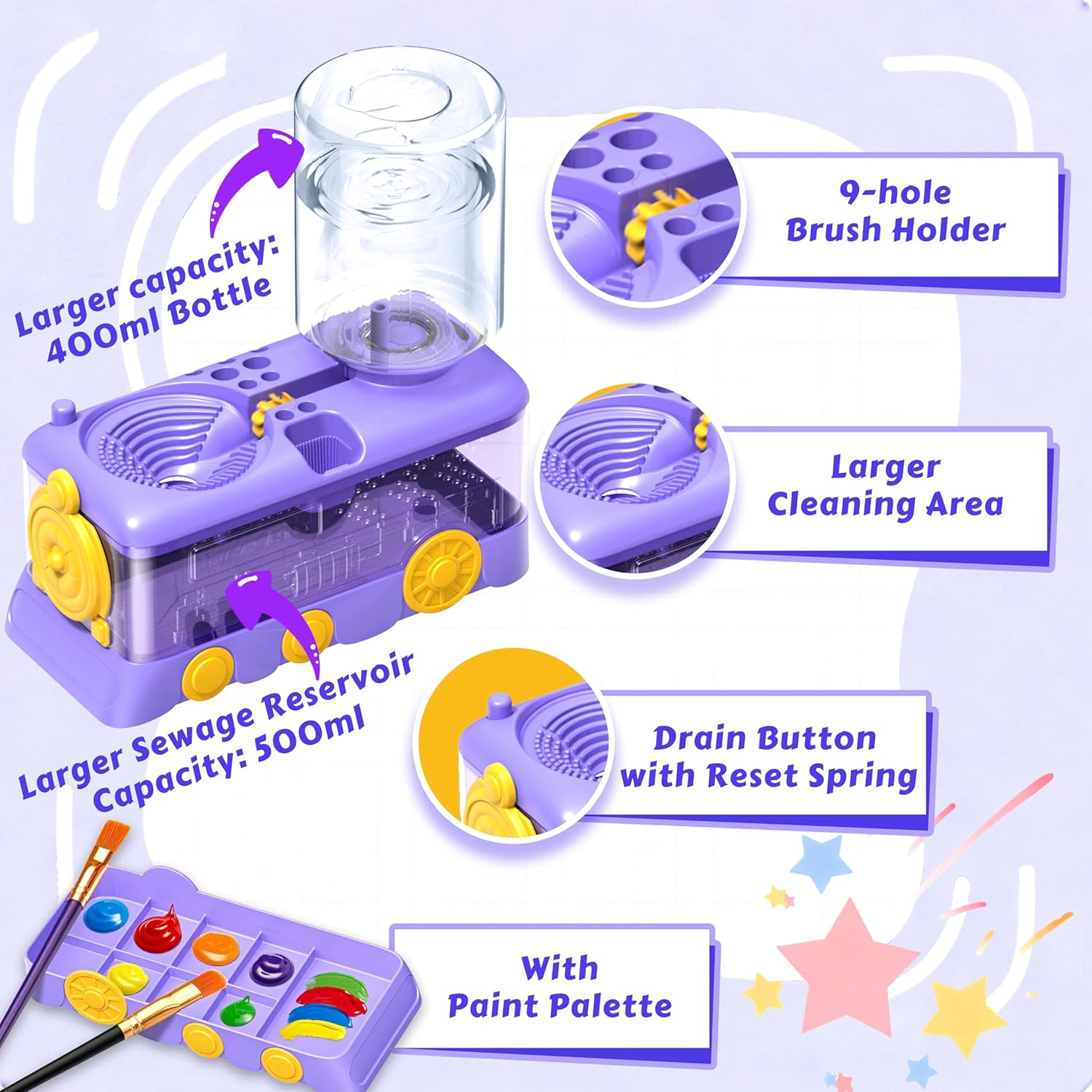 Larger capacity: 400ml Bottle

9-hole Brush Holder

Larger Cleaning Area

Larger Sewage Reservoir Capacity: 500ml

Drain Button with Reset Spring

With Paint Palette