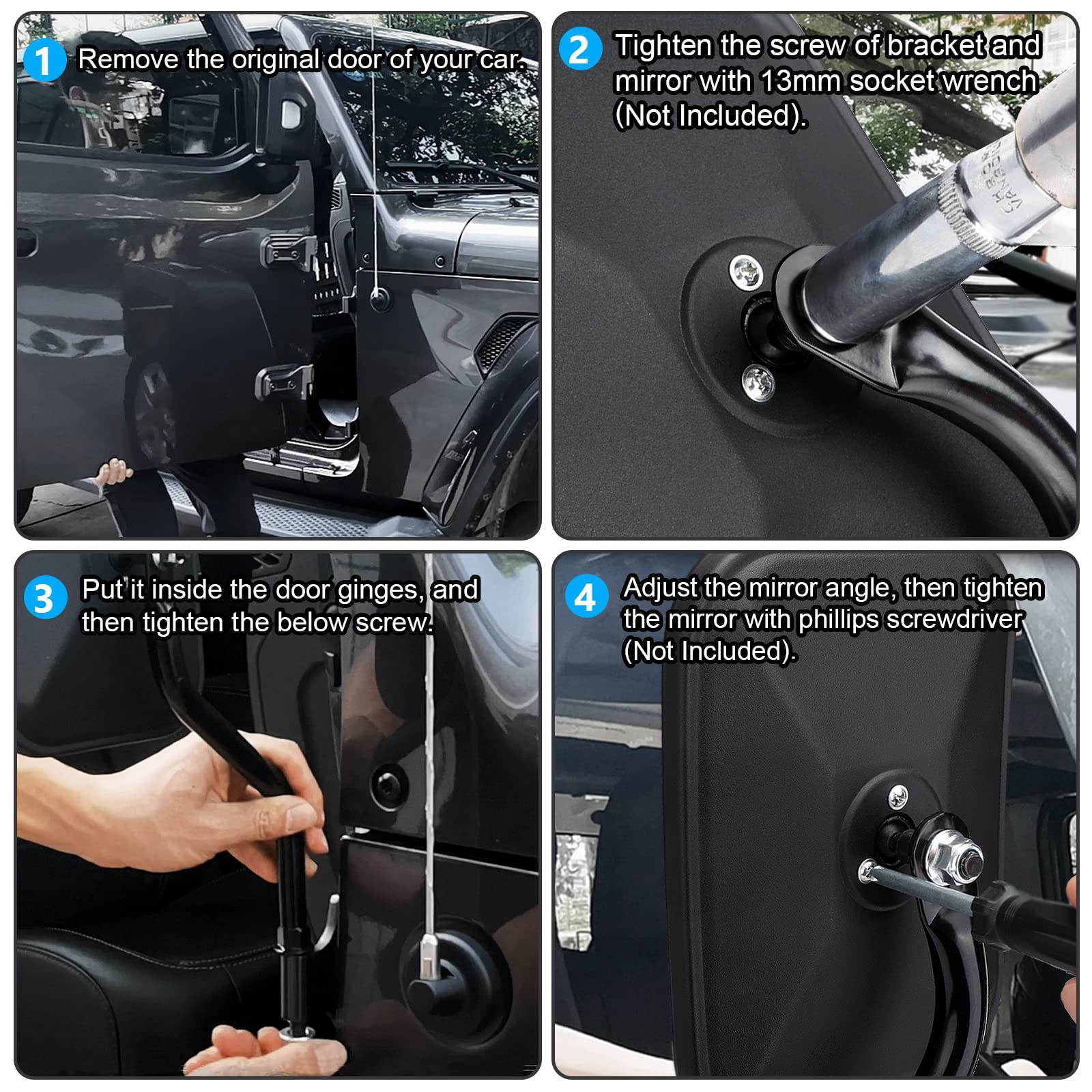 1 Remove the original door of your car.

2 Tighten the screw of bracket and mirror with 13mm socket wrench (Not Included).

3 Put it inside the door ginges, and then tighten the below screw.

4 Adjust the mirror angle, then tighten the mirror with phillips screwdriver (Not Included).