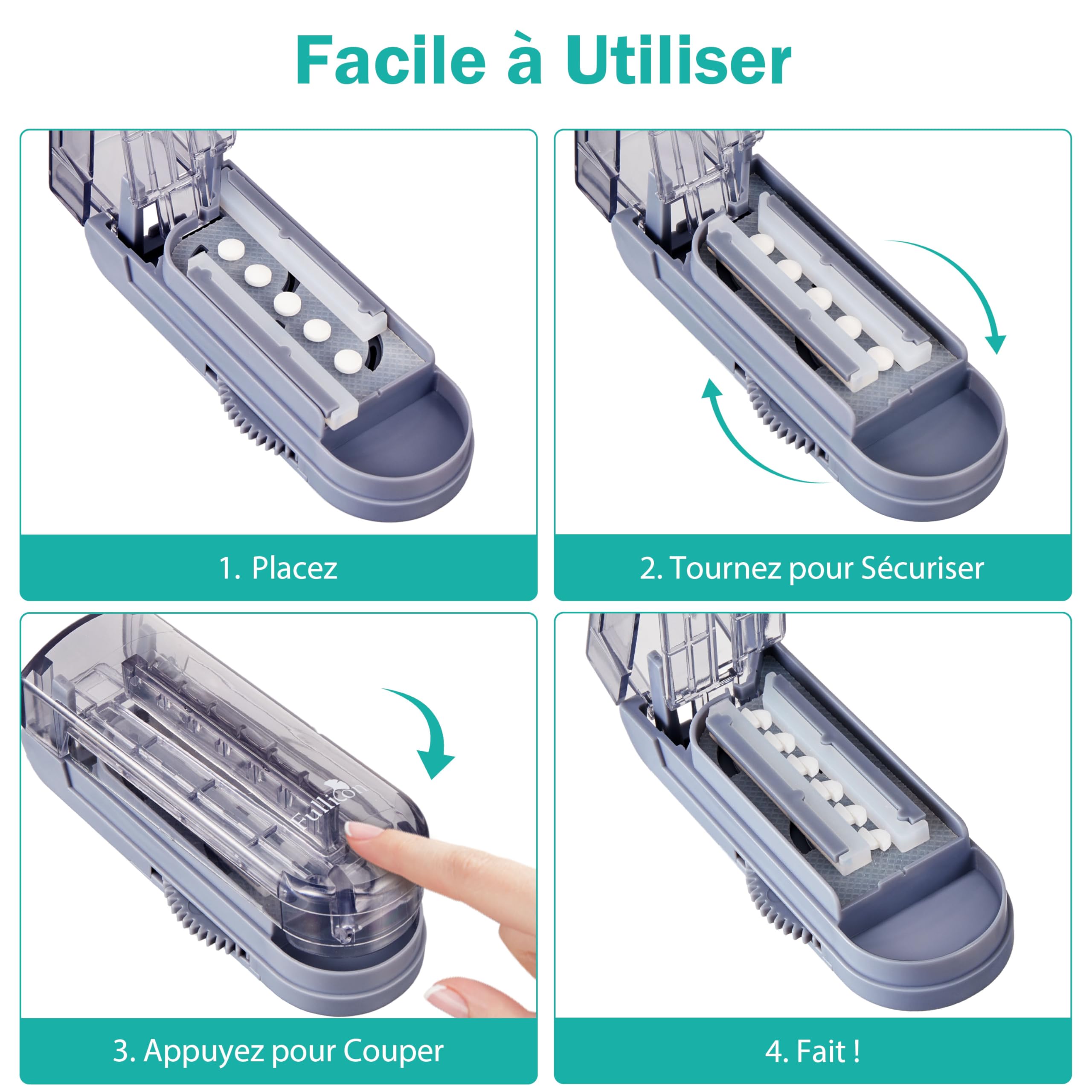 Facile à Utiliser

1. Placez

2. Tournez pour Sécuriser

Fullicon

3. Appuyez pour Couper

4. Fait !