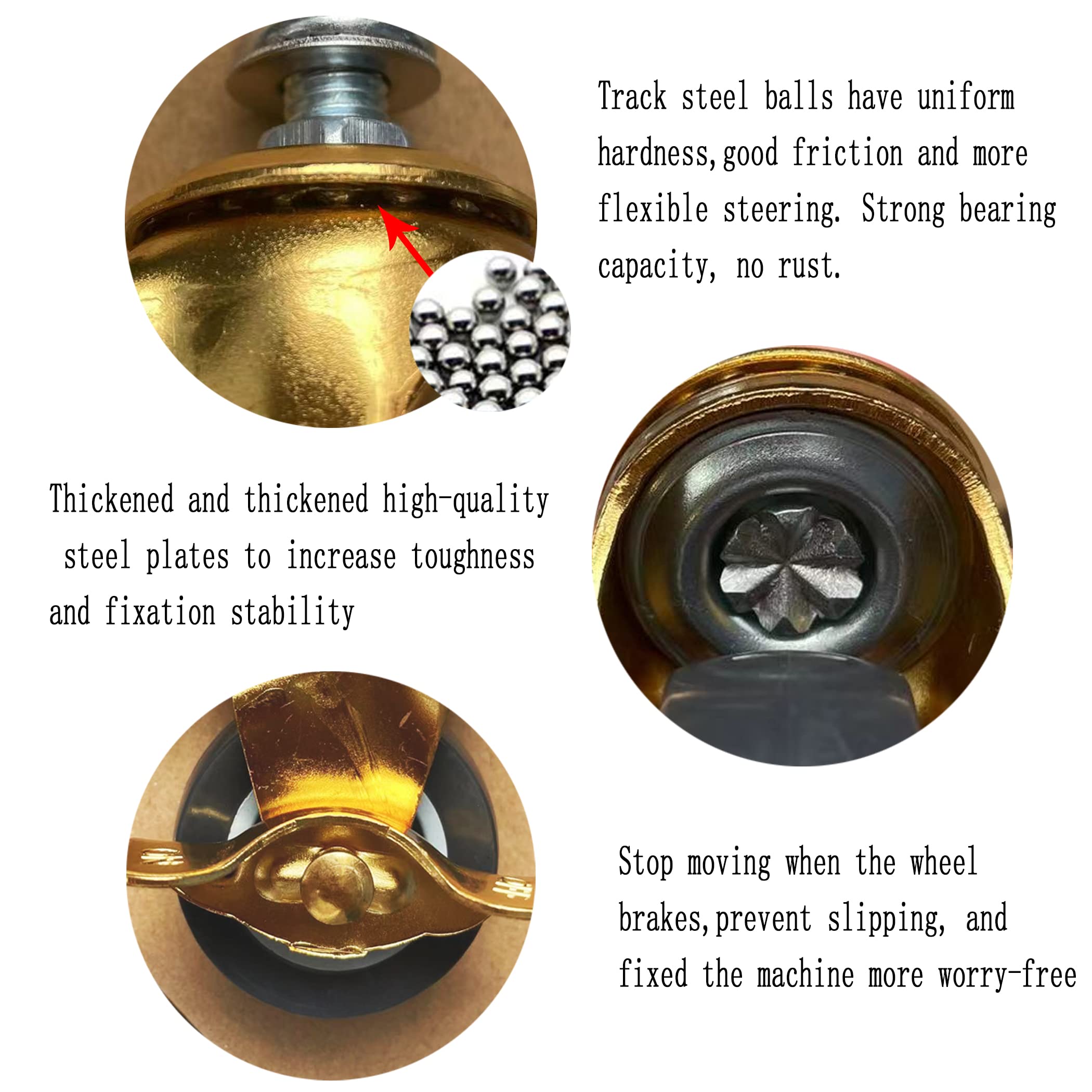 Track steel balls have uniform hardness,good friction and more flexible steering. Strong bearing capacity, no rust.

Thickened and thickened high-quality steel plates to increase toughness and fixation stability

Stop moving when the wheel brakes,prevent slipping, and fixed the machine more worry-free