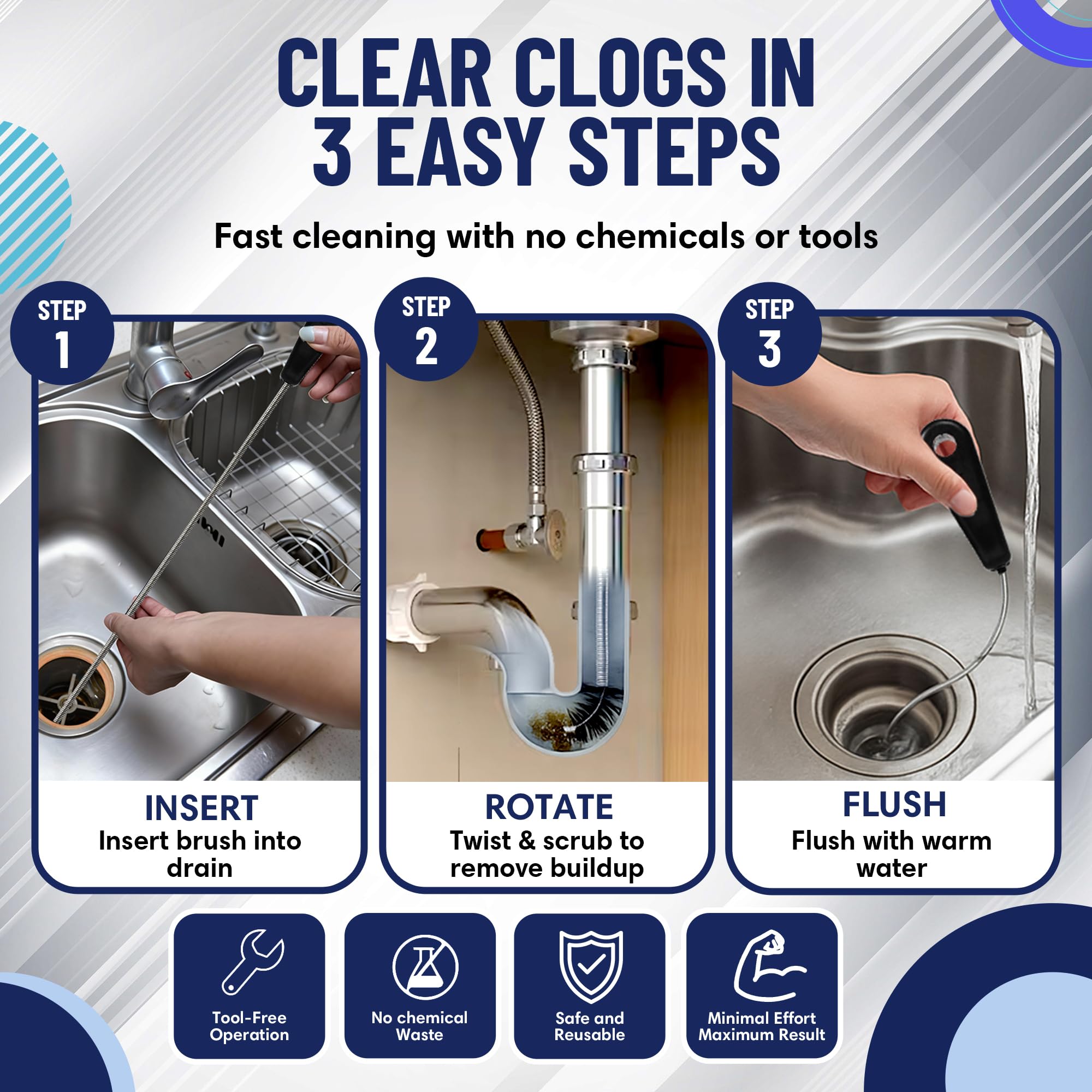 CLEAR CLOGS IN 3 EASY STEPS

Fast cleaning with no chemicals or tools

STEP 1

INSERT
Insert brush into drain

STEP 2

ROTATE
Twist & scrub to remove buildup

STEP 3

FLUSH
Flush with warm water

Tool-Free Operation

No chemical Waste

Safe and Reusable

Minimal Effort Maximum Result