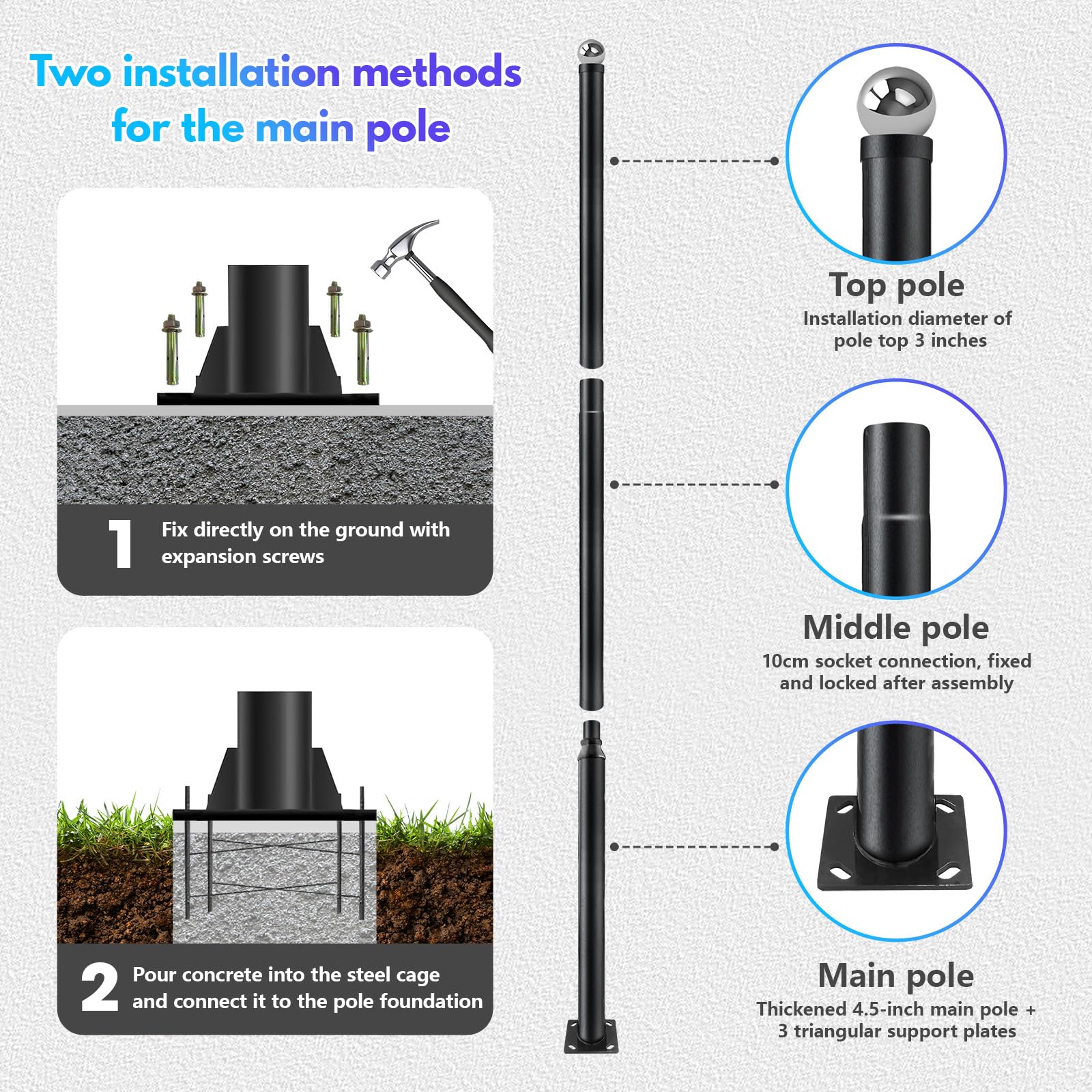 Two installation methods for the main pole

1 Fix directly on the ground with expansion screws

2 Pour concrete into the steel cage and connect it to the pole foundation

Top pole
Installation diameter of pole top 3 inches

Middle pole
10cm socket connection, fixed and locked after assembly

Main pole
Thickened 4.5-inch main pole + 3 triangular support plates