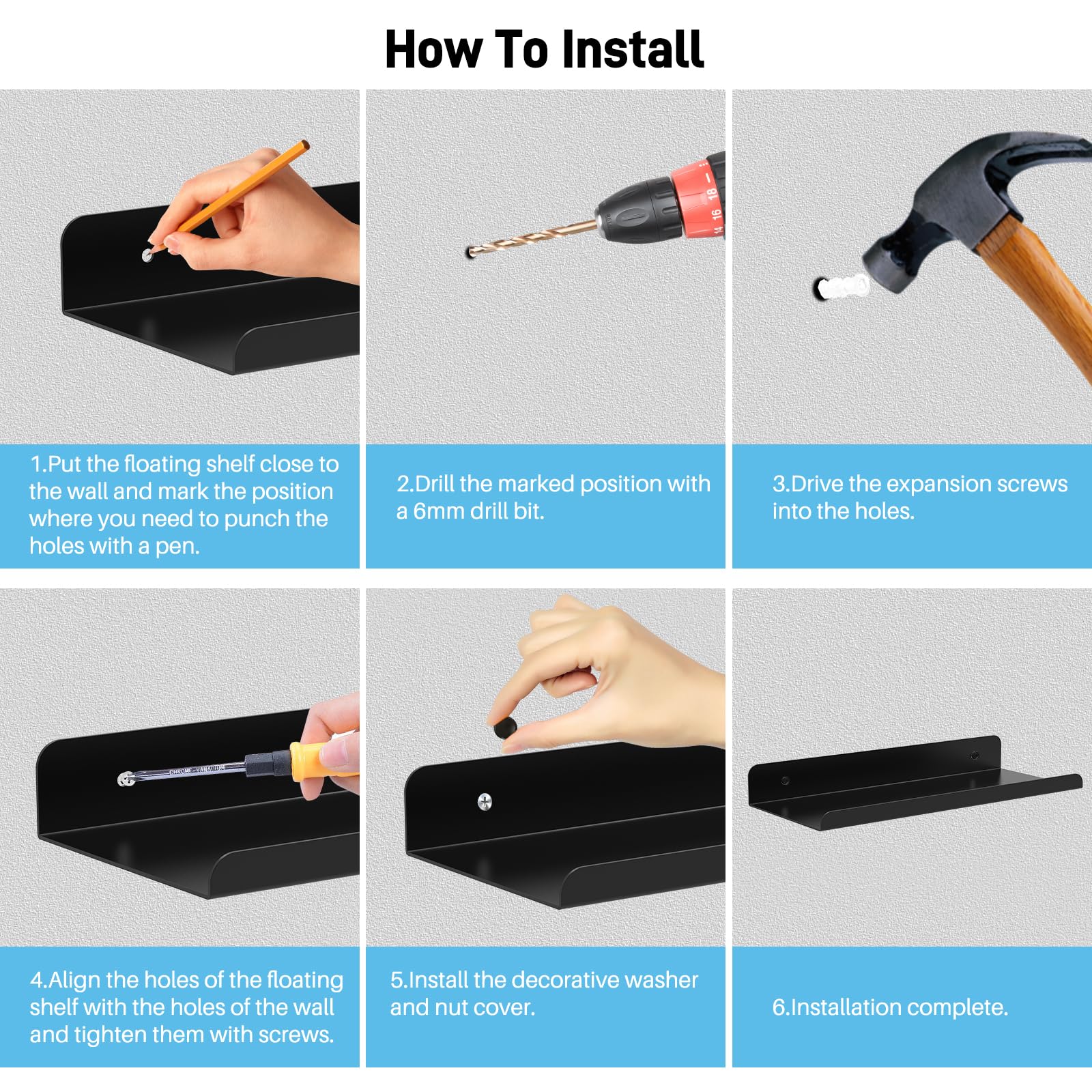 How To Install

14 16 18

1.Put the floating shelf close to the wall and mark the position where you need to punch the holes with a pen.

2.Drill the marked position with a 6mm drill bit.

3.Drive the expansion screws into the holes.

CHROME VANADIUM

4.Align the holes of the floating shelf with the holes of the wall and tighten them with screws.

5.Install the decorative washer and nut cover.

6.Installation complete.