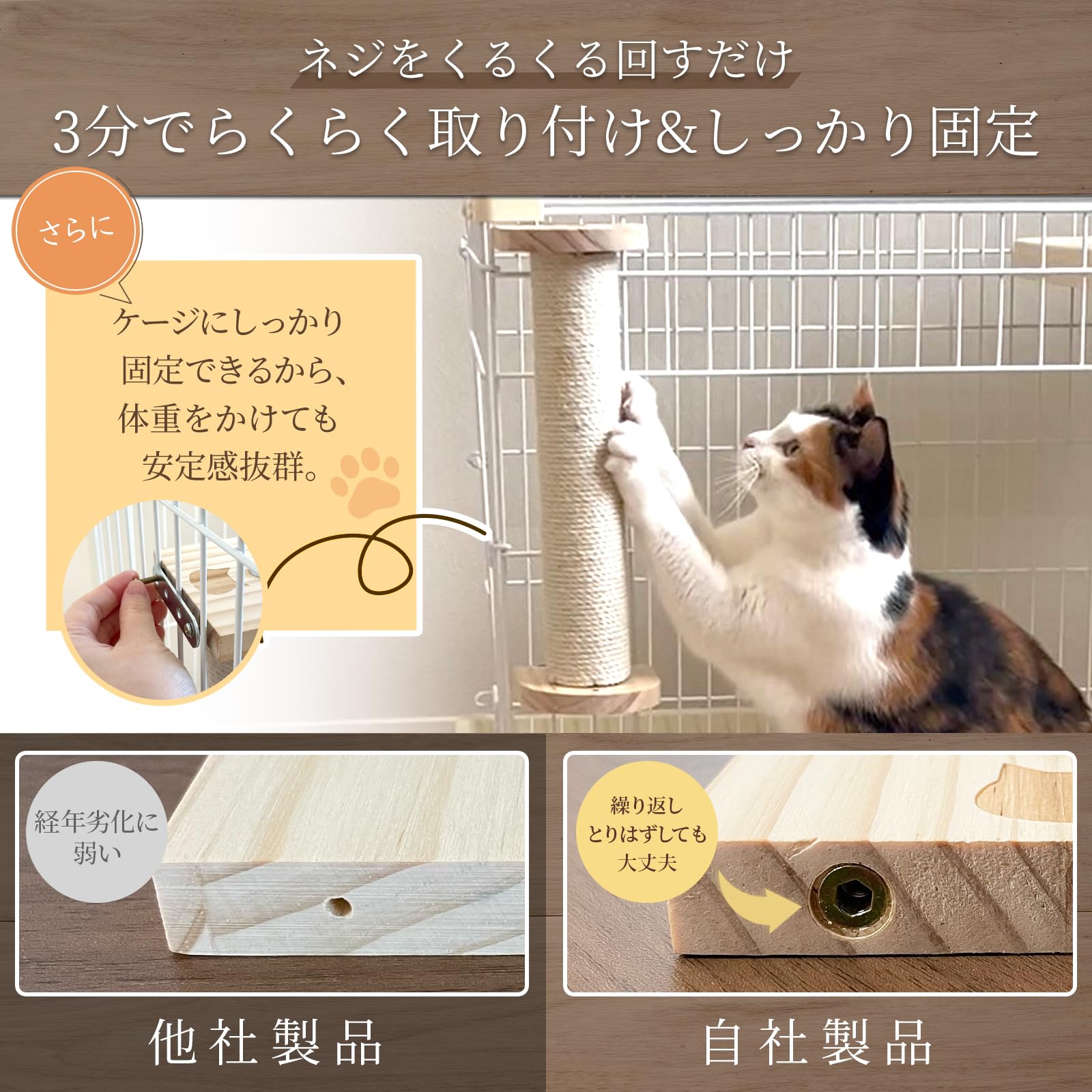 ネジをくるくる回すだけ

3分でらくらく取り付け&しっかり固定

さらに

ケージにしっかり固定できるから、体重をかけても安定感抜群。

経年劣化に弱い

他社製品

繰り返しとりはずしても大丈夫

自社製品