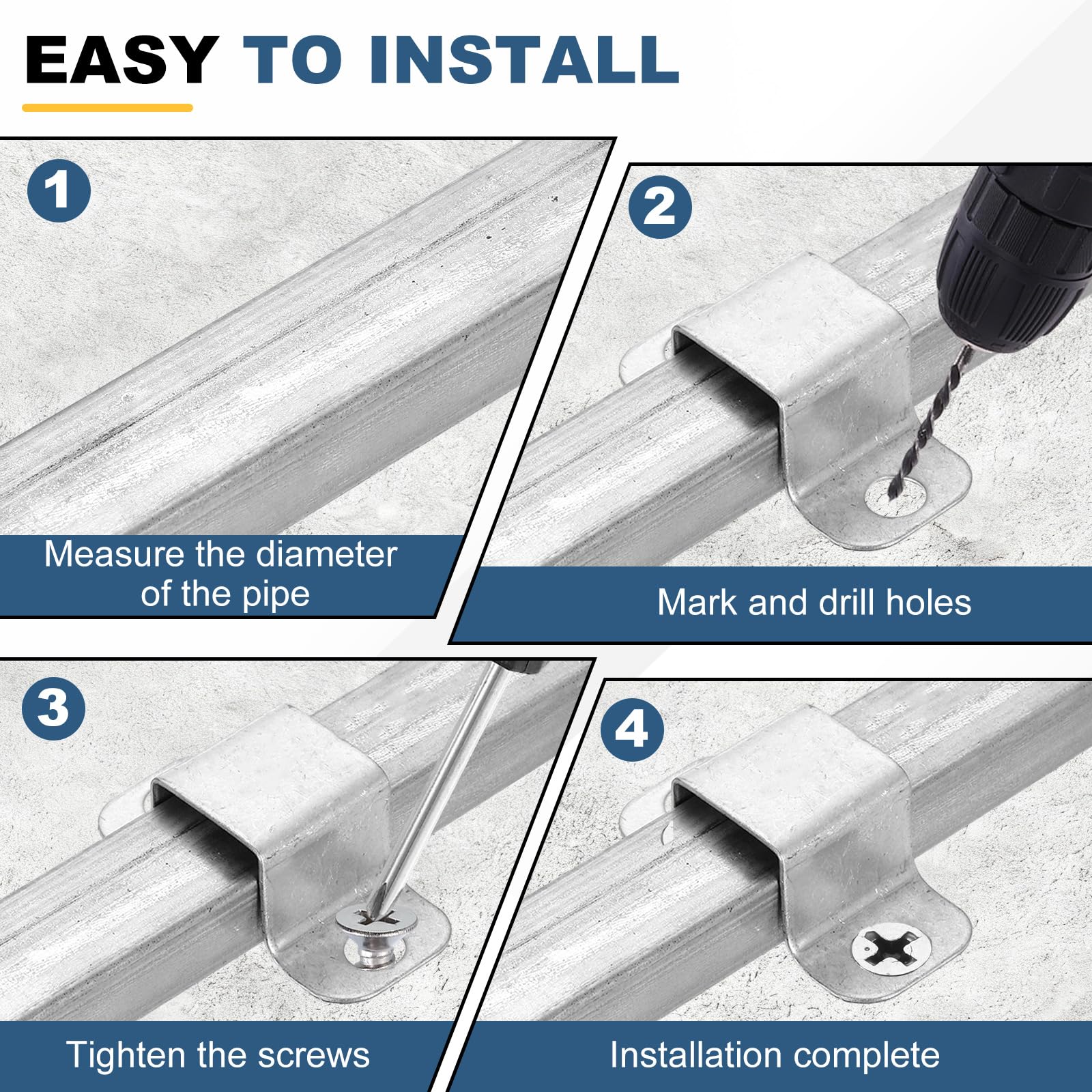 EASY TO INSTALL

1

Measure the diameter of the pipe

2

Mark and drill holes

3

Tighten the screws

4

Installation complete